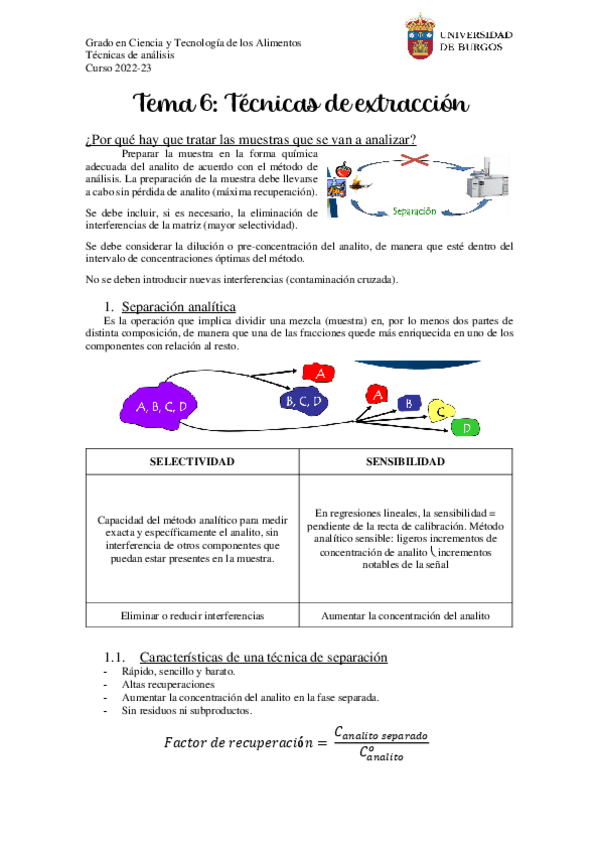 Grado en Ciencia y Tecnología de los Alimentos
Técnicas de análisis
Curso 2022-23

UNIVERSIDAD DE BURGOS

Tema 6: Técnicas de extracción

¿Por qué hay que tratar las muestras que se van a analizar?

Preparar la muestra en la forma química adecuada del analito de acuerdo con el método de análisis. La preparación de la muestra debe llevarse a cabo sin pérdida de analito (máxima recuperación).

Se debe incluir, si es necesario, la eliminación de interferencias de la matriz (mayor selectividad).

Separación

Se debe considerar la dilución o pre-concentración del analito, de manera que esté dentro del intervalo de concentraciones óptimas del método.

No se deben introducir nuevas interferencias (contaminación cruzada).

1. Separación analítica

Es la operación que implica dividir una mezcla (muestra) en, por lo menos dos partes de distinta composición, de manera que una de las fracciones quede más enriquecida en uno de los componentes con relación al resto.

A, B, C, D
A
B, C, D
A
B
C
D

| SELECTIVIDAD | SENSIBILIDAD |
|---|---|
| Capacidad del método analítico para medir exacta y específicamente el analito, sin interferencia de otros componentes que puedan estar presentes en la muestra. | En regresiones lineales, la sensibilidad = pendiente de la recta de calibración. Método analítico sensible: ligeros incrementos de concentración de analito incrementos notables de la señal |
| Eliminar o reducir interferencias | Aumentar la concentración del analito |

1.1. Características de una técnica de separación
- Rápido, sencillo y barato.
- Altas recuperaciones
- Aumentar la concentración del analito en la fase separada.
- Sin residuos ni subproductos.

$Factor\ de\ recuperación = \frac{C_{analito\ separado}}{C^{o}_{analito}}$