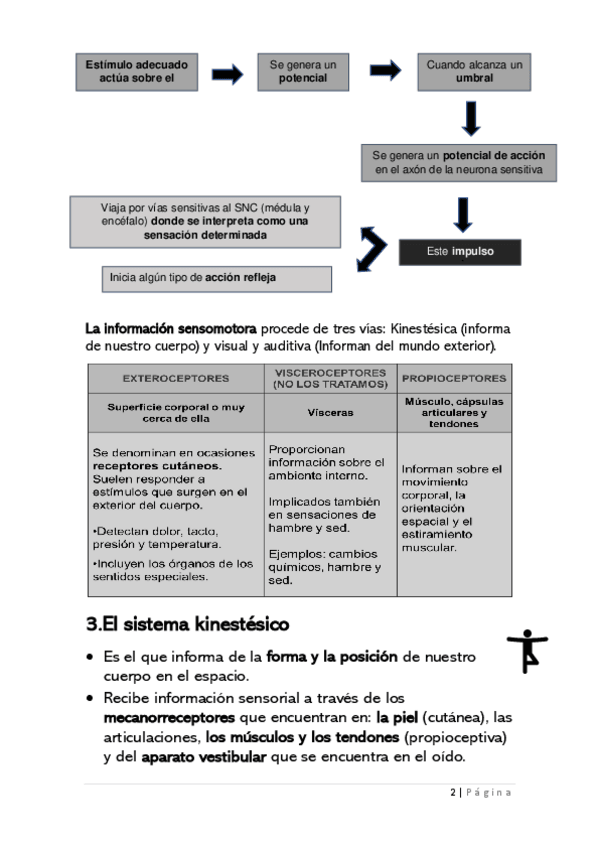 Estímulo adecuado actúa sobre el

Se genera un potencial

Cuando alcanza un umbral

Se genera un potencial de acción en el axón de la neurona sensitiva

Este impulso

Viaja por vías sensitivas al SNC (médula y encéfalo) donde se interpreta como una sensación determinada

Inicia algún tipo de acción refleja

La información sensomotora procede de tres vías: Kinestésica (informa de nuestro cuerpo) y visual y auditiva (Informan del mundo exterior).

| EXTEROCEPTORES | VISCEROCEPTORES (NO LOS TRATAMOS) | PROPIOCEPTORES |
|---|---|---|
| Superficie corporal o muy cerca de ella | Vísceras | Músculo, cápsulas articulares y tendones |
| Se denominan en ocasiones receptores cutáneos. Suelen responder a estímulos que surgen en el exterior del cuerpo. •Detectan dolor, tacto, presión y temperatura. •Incluyen los órganos de los sentidos especiales. | Proporcionan información sobre el ambiente interno. Implicados también en sensaciones de hambre y sed. Ejemplos: cambios químicos, hambre y sed. | Informan sobre el movimiento corporal, la orientación espacial y el estiramiento muscular. |

3.El sistema kinestésico

• Es el que informa de la forma y la posición de nuestro cuerpo en el espacio.
• Recibe información sensorial a través de los mecanorreceptores que encuentran en: la piel (cutánea), las articulaciones, los músculos y los tendones (propioceptiva) y del aparato vestibular que se encuentra en el oído.

2 | Página