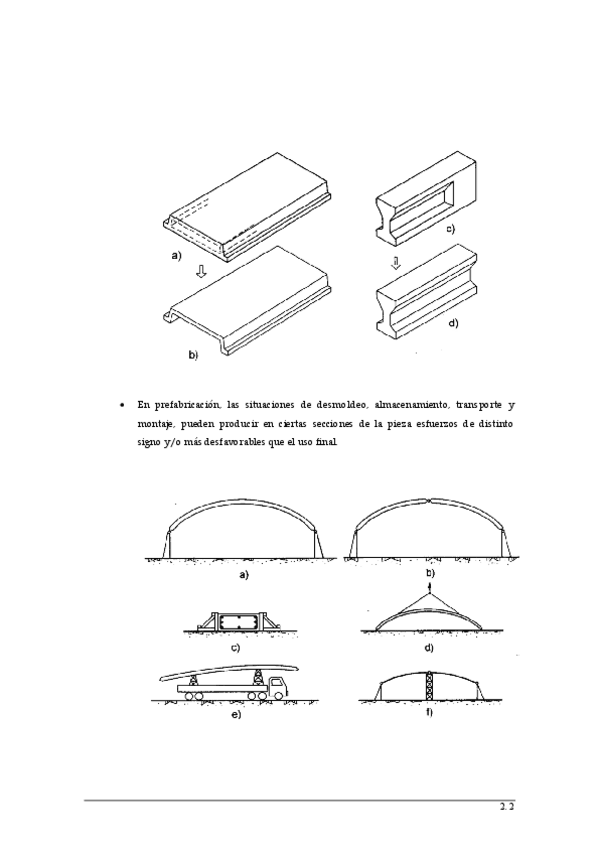 a)

b)

c)

d)

• En prefabricación, las situaciones de desmoldeo, almacenamiento, transporte y montaje, pueden producir en ciertas secciones de la pieza esfuerzos de distinto signo y/o más desfavorables que el uso final.

a)

b)

c)

d)

e)

f)

2.2