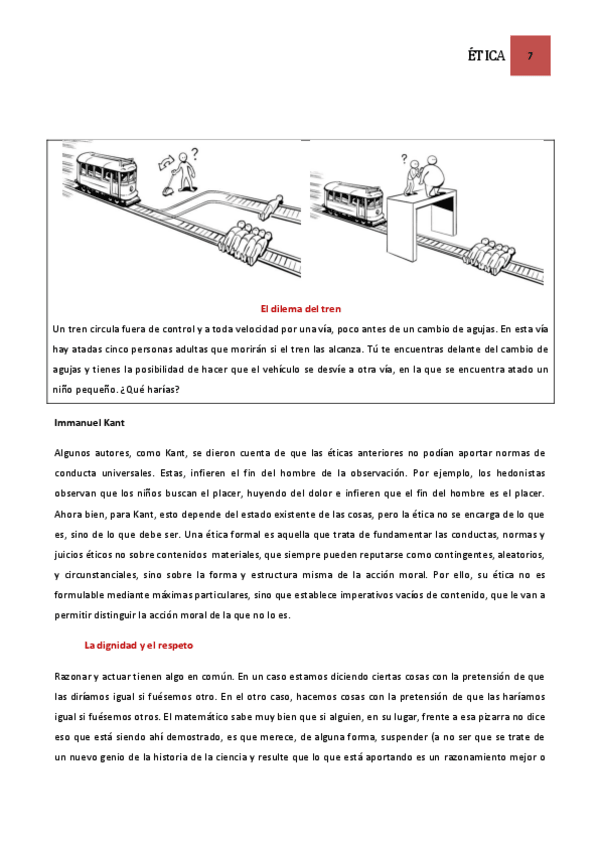 ÉTICA 7

?

?

El dilema del tren

Un tren circula fuera de control y a toda velocidad por una vía, poco antes de un cambio de agujas. En esta vía hay atadas cinco personas adultas que morirán si el tren las alcanza. Tú te encuentras delante del cambio de agujas y tienes la posibilidad de hacer que el vehículo se desvíe a otra vía, en la que se encuentra atado un niño pequeño. ¿Qué harías?

Immanuel Kant

Algunos autores, como Kant, se dieron cuenta de que las éticas anteriores no podían aportar normas de conducta universales. Estas, infieren el fin del hombre de la observación. Por ejemplo, los hedonistas observan que los niños buscan el placer, huyendo del dolor e infieren que el fin del hombre es el placer. Ahora bien, para Kant, esto depende del estado existente de las cosas, pero la ética no se encarga de lo que es, sino de lo que debe ser. Una ética formal es aquella que trata de fundamentar las conductas, normas y juicios éticos no sobre contenidos materiales, que siempre pueden reputarse como contingentes, aleatorios, y circunstanciales, sino sobre la forma y estructura misma de la acción moral. Por ello, su ética no es formulable mediante máximas particulares, sino que establece imperativos vacíos de contenido, que le van a permitir distinguir la acción moral de la que no lo es.

La dignidad y el respeto

Razonar y actuar tienen algo en común. En un caso estamos diciendo ciertas cosas con la pretensión de que las diríamos igual si fuésemos otro. En el otro caso, hacemos cosas con la pretensión de que las haríamos igual si fuésemos otros. El matemático sabe muy bien que si alguien, en su lugar, frente a esa pizarra no dice eso que está siendo ahí demostrado, es que merece, de alguna forma, suspender (a no ser que se trate de un nuevo genio de la historia de la ciencia y resulte que lo que está aportando es un razonamiento mejor o