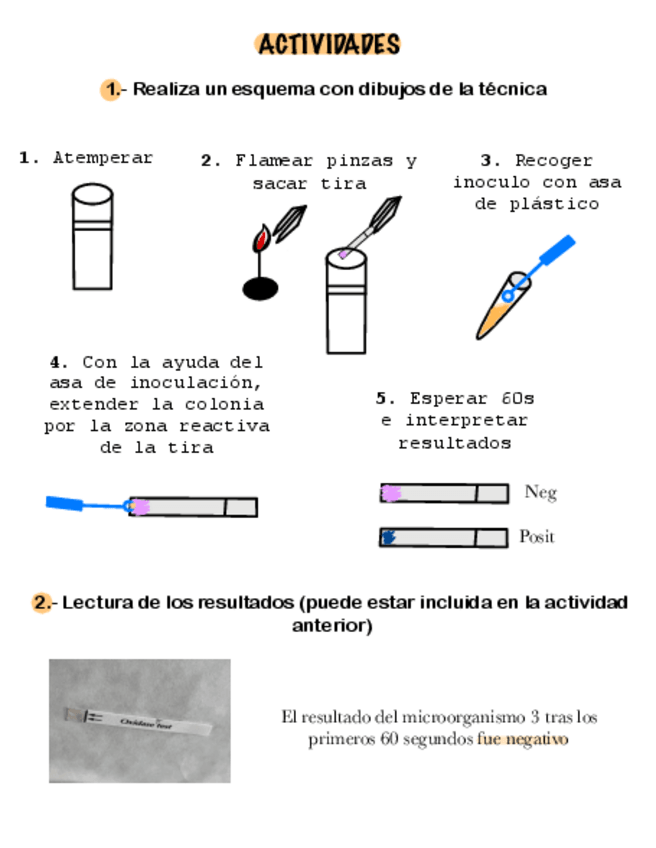 ACTIVIDADES

1.- Realiza un esquema con dibujos de la técnica

1. Atemperar

2. Flamear pinzas y sacar tira

3. Recoger inoculo con asa de plástico

4. Con la ayuda del asa de inoculación, extender la colonia por la zona reactiva de la tira

5. Esperar 60s e interpretar resultados

Neg

Posit

2.- Lectura de los resultados (puede estar incluida en la actividad anterior)

Oxidase test

El resultado del microorganismo 3 tras los primeros 60 segundos fue negativo