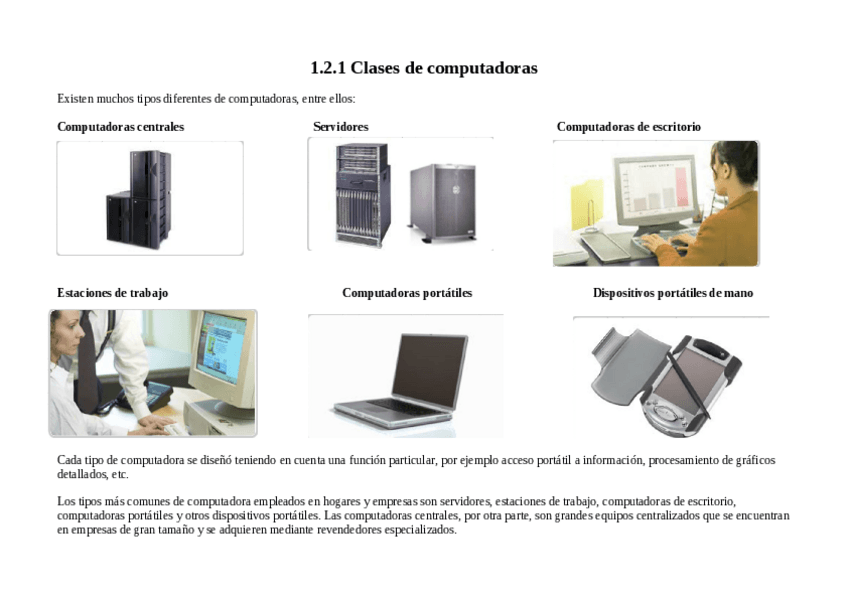 1.2.1 Clases de computadoras

Existen muchos tipos diferentes de computadoras, entre ellos:

Computadoras centrales

Servidores

Computadoras de escritorio

Estaciones de trabajo

Computadoras portátiles

Dispositivos portátiles de mano

Cada tipo de computadora se diseñó teniendo en cuenta una función particular, por ejemplo acceso portátil a información, procesamiento de gráficos detallados, etc.

Los tipos más comunes de computadora empleados en hogares y empresas son servidores, estaciones de trabajo, computadoras de escritorio, computadoras portátiles y otros dispositivos portátiles. Las computadoras centrales, por otra parte, son grandes equipos centralizados que se encuentran en empresas de gran tamaño y se adquieren mediante revendedores especializados.