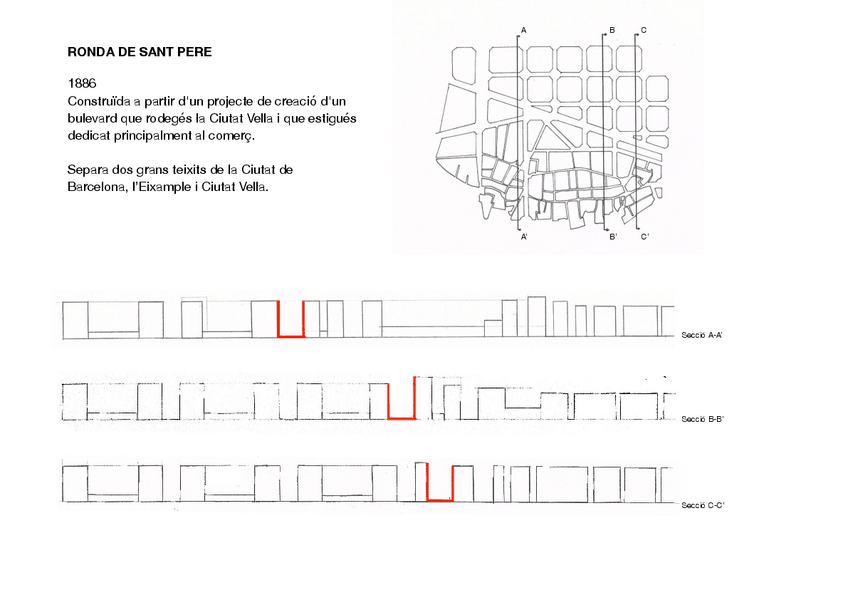 RONDA DE SANT PERE

1886
Construïda a partir d'un projecte de creació d'un bulevard que rodegés la Ciutat Vella i que estigués dedicat principalment al comerç.

Separa dos grans teixits de la Ciutat de Barcelona, l'Eixample i Ciutat Vella.

A B C

A' B' C'

Secció A-A'

Secció B-B'

Secció C-C'