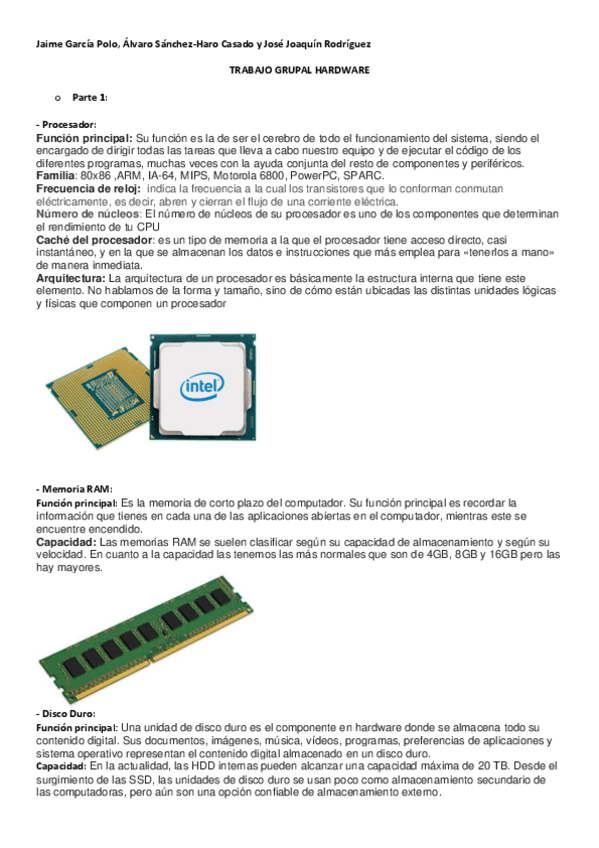 Jaime García Polo, Álvaro Sánchez-Haro Casado y José Joaquín Rodríguez

TRABAJO GRUPAL HARDWARE

o Parte 1:

- Procesador:
Función principal: Su función es la de ser el cerebro de todo el funcionamiento del sistema, siendo el encargado de dirigir todas las tareas que lleva a cabo nuestro equipo y de ejecutar el código de los diferentes programas, muchas veces con la ayuda conjunta del resto de componentes y periféricos.
Familia: 80x86 ,ARM, IA-64, MIPS, Motorola 6800, PowerPC, SPARC.
Frecuencia de reloj: indica la frecuencia a la cual los transistores que lo conforman conmutan eléctricamente, es decir, abren y cierran el flujo de una corriente eléctrica.
Número de núcleos: El número de núcleos de su procesador es uno de los componentes que determinan el rendimiento de tu CPU
Caché del procesador: es un tipo de memoria a la que el procesador tiene acceso directo, casi instantáneo, y en la que se almacenan los datos e instrucciones que más emplea para «tenerlos a mano» de manera inmediata.
Arquitectura: La arquitectura de un procesador es básicamente la estructura interna que tiene este elemento. No hablamos de la forma y tamaño, sino de cómo están ubicadas las distintas unidades lógicas y físicas que componen un procesador

intel

- Memoria RAM:
Función principal: Es la memoria de corto plazo del computador. Su función principal es recordar la información que tienes en cada una de las aplicaciones abiertas en el computador, mientras este se encuentre encendido.
Capacidad: Las memorias RAM se suelen clasificar según su capacidad de almacenamiento y según su velocidad. En cuanto a la capacidad las tenemos las más normales que son de 4GB, 8GB y 16GB pero las hay mayores.

- Disco Duro:
Función principal: Una unidad de disco duro es el componente en hardware donde se almacena todo su contenido digital. Sus documentos, imágenes, música, vídeos, programas, preferencias de aplicaciones y sistema operativo representan el contenido digital almacenado en un disco duro.
Capacidad: En la actualidad, las HDD internas pueden alcanzar una capacidad máxima de 20 TB. Desde el surgimiento de las SSD, las unidades de disco duro se usan poco como almacenamiento secundario de las computadoras, pero aún son una opción confiable de almacenamiento externo.