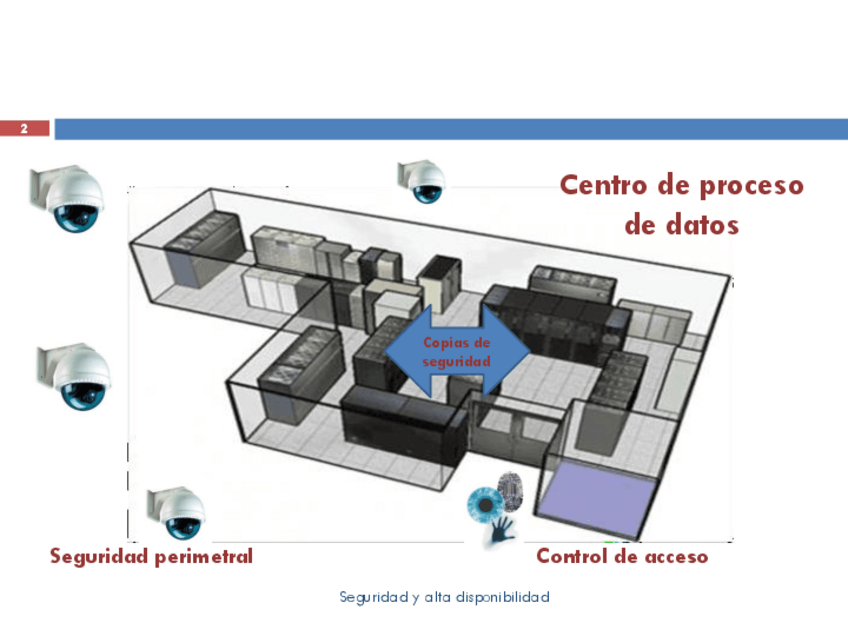 2

Centro de proceso de datos

Copias de seguridad

Seguridad perimetral

Control de acceso

Seguridad y alta disponibilidad