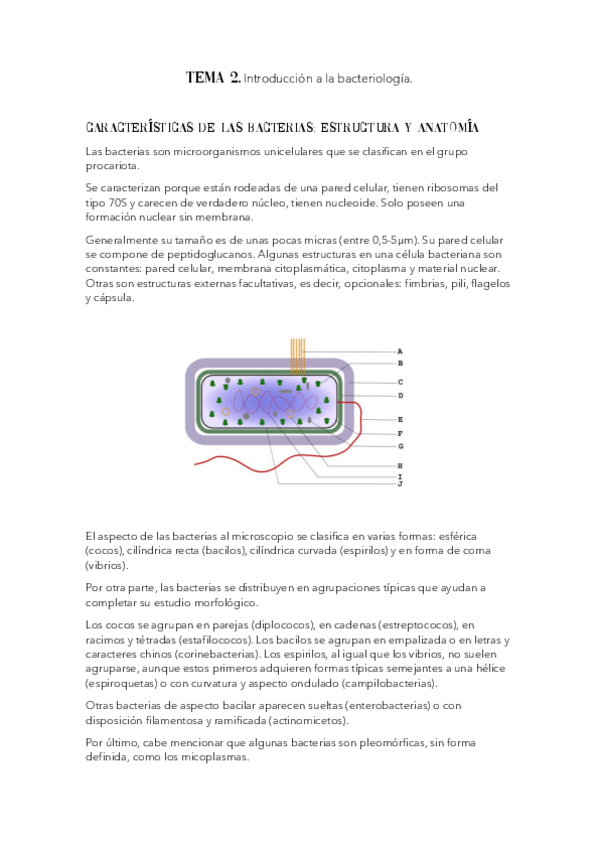 TEMA 2. Introducción a la bacteriología.

CARACTERÍSTICAS DE LAS BACTERIAS: ESTRUCTURA Y ANATOMÍA

Las bacterias son microorganismos unicelulares que se clasifican en el grupo procariota.

Se caracterizan porque están rodeadas de una pared celular, tienen ribosomas del tipo 70S y carecen de verdadero núcleo, tienen nucleoide. Solo poseen una formación nuclear sin membrana.

Generalmente su tamaño es de unas pocas micras (entre 0,5-5μm). Su pared celular se compone de peptidoglucanos. Algunas estructuras en una célula bacteriana son constantes: pared celular, membrana citoplasmática, citoplasma y material nuclear. Otras son estructuras externas facultativas, es decir, opcionales: fimbrias, pili, flagelos y cápsula.

A
B
C
D
E
F
G
H
I
J

El aspecto de las bacterias al microscopio se clasifica en varias formas: esférica (cocos), cilíndrica recta (bacilos), cilíndrica curvada (espirilos) y en forma de coma (vibrios).

Por otra parte, las bacterias se distribuyen en agrupaciones típicas que ayudan a completar su estudio morfológico.

Los cocos se agrupan en parejas (diplococos), en cadenas (estreptococos), en racimos y tétradas (estafilococos). Los bacilos se agrupan en empalizada o en letras y caracteres chinos (corinebacterias). Los espirilos, al igual que los vibrios, no suelen agruparse, aunque estos primeros adquieren formas típicas semejantes a una hélice (espiroquetas) o con curvatura y aspecto ondulado (campilobacterias).

Otras bacterias de aspecto bacilar aparecen sueltas (enterobacterias) o con disposición filamentosa y ramificada (actinomicetos).

Por último, cabe mencionar que algunas bacterias son pleomórficas, sin forma definida, como los micoplasmas.