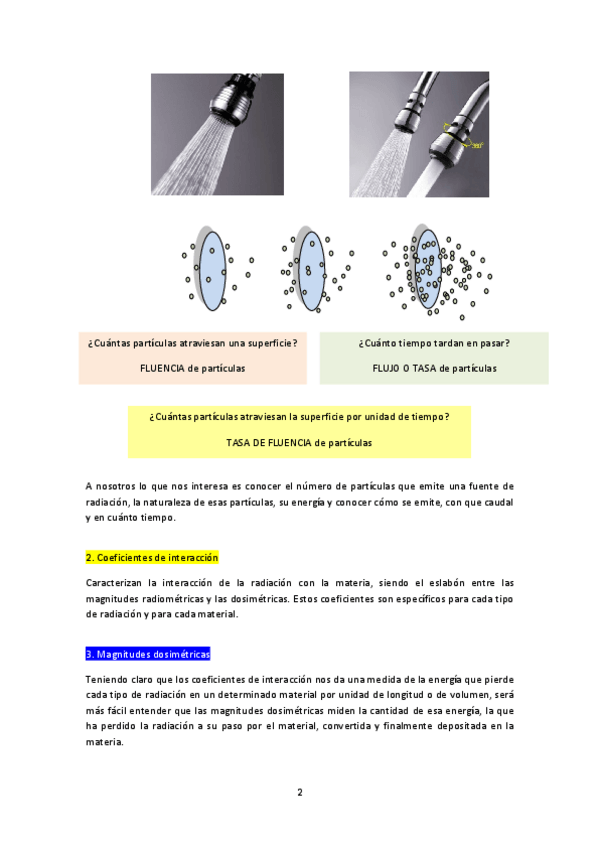 360°

¿Cuántas partículas atraviesan una superficie?

FLUENCIA de partículas

¿Cuánto tiempo tardan en pasar?

FLUJO O TASA de partículas

¿Cuántas partículas atraviesan la superficie por unidad de tiempo?

TASA DE FLUENCIA de partículas

A nosotros lo que nos interesa es conocer el número de partículas que emite una fuente de radiación, la naturaleza de esas partículas, su energía y conocer cómo se emite, con que caudal y en cuánto tiempo.

2. Coeficientes de interacción

Caracterizan la interacción de la radiación con la materia, siendo el eslabón entre las magnitudes radiométricas y las dosimétricas. Estos coeficientes son específicos para cada tipo de radiación y para cada material.

3. Magnitudes dosimétricas

Teniendo claro que los coeficientes de interacción nos da una medida de la energía que pierde cada tipo de radiación en un determinado material por unidad de longitud o de volumen, será más fácil entender que las magnitudes dosimétricas miden la cantidad de esa energía, la que ha perdido la radiación a su paso por el material, convertida y finalmente depositada en la materia.

2