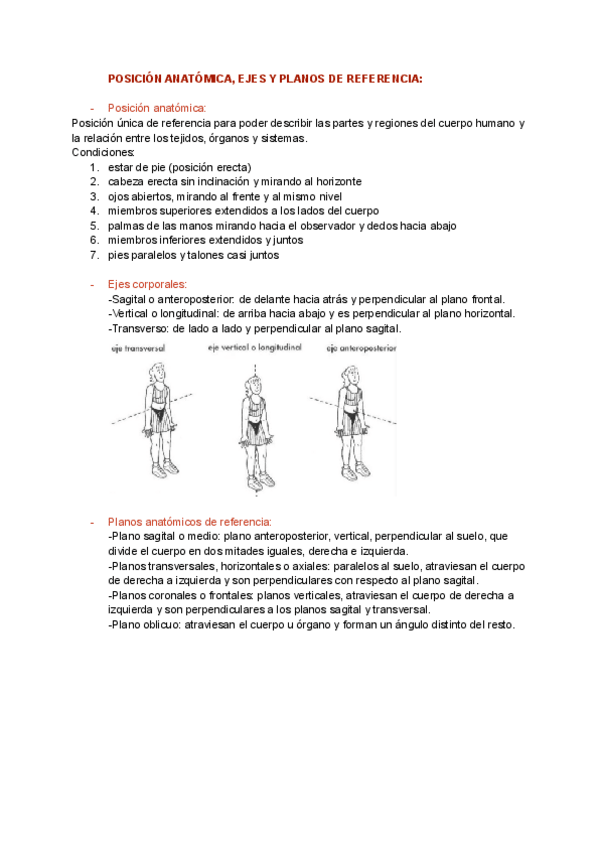 POSICIÓN ANATÓMICA, EJES Y PLANOS DE REFERENCIA:

- Posición anatómica:
Posición única de referencia para poder describir las partes y regiones del cuerpo humano y la relación entre los tejidos, órganos y sistemas.
Condiciones:
1. estar de pie (posición erecta)
2. cabeza erecta sin inclinación y mirando al horizonte
3. ojos abiertos, mirando al frente y al mismo nivel
4. miembros superiores extendidos a los lados del cuerpo
5. palmas de las manos mirando hacia el observador y dedos hacia abajo
6. miembros inferiores extendidos y juntos
7. pies paralelos y talones casi juntos

- Ejes corporales:
-Sagital o anteroposterior: de delante hacia atrás y perpendicular al plano frontal.
-Vertical o longitudinal: de arriba hacia abajo y es perpendicular al plano horizontal.
-Transverso: de lado a lado y perpendicular al plano sagital.

eje transversal
eje vertical o longitudinal
eje anteroposterior

- Planos anatómicos de referencia:
-Plano sagital o medio: plano anteroposterior, vertical, perpendicular al suelo, que divide el cuerpo en dos mitades iguales, derecha e izquierda.
-Planos transversales, horizontales o axiales: paralelos al suelo, atraviesan el cuerpo de derecha a izquierda y son perpendiculares con respecto al plano sagital.
-Planos coronales o frontales: planos verticales, atraviesan el cuerpo de derecha a izquierda y son perpendiculares a los planos sagital y transversal.
-Plano oblicuo: atraviesan el cuerpo u órgano y forman un ángulo distinto del resto.