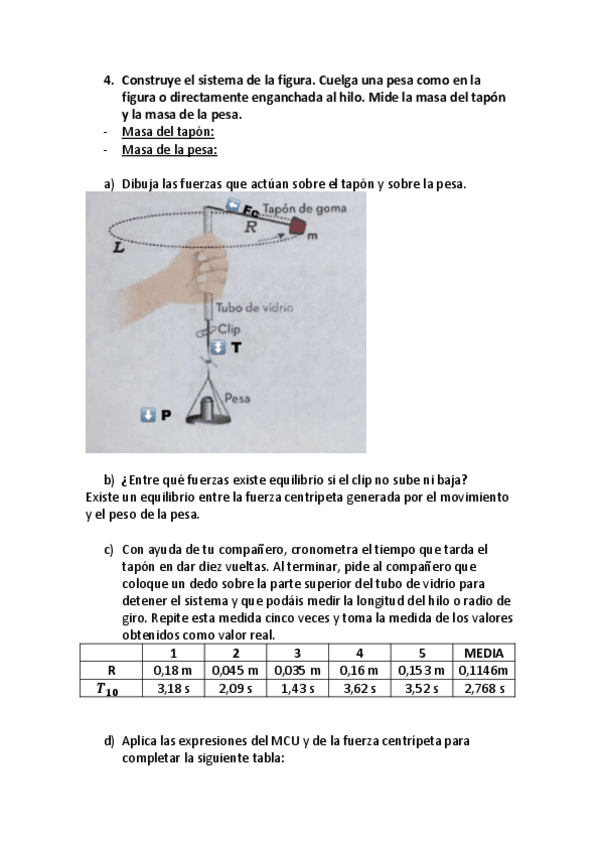 4. Construye el sistema de la figura. Cuelga una pesa como en la figura o directamente enganchada al hilo. Mide la masa del tapón y la masa de la pesa.

- Masa del tapón:
- Masa de la pesa:

a) Dibuja las fuerzas que actúan sobre el tapón y sobre la pesa.

Fc
Tapón de goma
R
m
L
Tubo de vidrio
Clip
T
Pesa
P

b) ¿Entre qué fuerzas existe equilibrio si el clip no sube ni baja?
Existe un equilibrio entre la fuerza centrípeta generada por el movimiento y el peso de la pesa.

c) Con ayuda de tu compañero, cronometra el tiempo que tarda el tapón en dar diez vueltas. Al terminar, pide al compañero que coloque un dedo sobre la parte superior del tubo de vidrio para detener el sistema y que podáis medir la longitud del hilo o radio de giro. Repite esta medida cinco veces y toma la medida de los valores obtenidos como valor real.

| | 1 | 2 | 3 | 4 | 5 | MEDIA |
|---|---|---|---|---|---|---|
| R | 0,18 m | 0,045 m | 0,035 m | 0,16 m | 0,153 m | 0,1146m |
| $T_{10}$ | 3,18 s | 2,09 s | 1,43 s | 3,62 s | 3,52 s | 2,768 s |

d) Aplica las expresiones del MCU y de la fuerza centrípeta para completar la siguiente tabla: