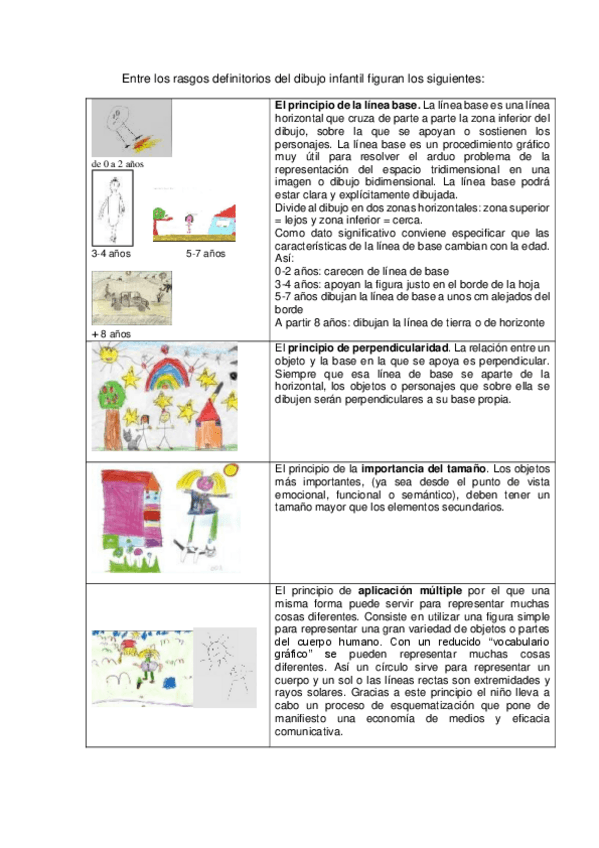 Entre los rasgos definitorios del dibujo infantil figuran los siguientes:

| | |
|---|---|
| de 0 a 2 años  3-4 años  5-7 años  + 8 años | **El principio de la línea base.** La línea base es una línea horizontal que cruza de parte a parte la zona inferior del dibujo, sobre la que se apoyan o sostienen los personajes. La línea base es un procedimiento gráfico muy útil para resolver el arduo problema de la representación del espacio tridimensional en una imagen o dibujo bidimensional. La línea base podrá estar clara y explícitamente dibujada. Divide al dibujo en dos zonas horizontales: zona superior = lejos y zona inferior = cerca. Como dato significativo conviene especificar que las características de la línea de base cambian con la edad. Así: 0-2 años: carecen de línea de base 3-4 años: apoyan la figura justo en el borde de la hoja 5-7 años dibujan la línea de base a unos cm alejados del borde A partir 8 años: dibujan la línea de tierra o de horizonte |
| | El **principio de perpendicularidad**. La relación entre un objeto y la base en la que se apoya es perpendicular. Siempre que esa línea de base se aparte de la horizontal, los objetos o personajes que sobre ella se dibujen serán perpendiculares a su base propia. |
| | El principio de la **importancia del tamaño**. Los objetos más importantes, (ya sea desde el punto de vista emocional, funcional o semántico), deben tener un tamaño mayor que los elementos secundarios. |
| | El principio de **aplicación múltiple** por el que una misma forma puede servir para representar muchas cosas diferentes. Consiste en utilizar una figura simple para representar una gran variedad de objetos o partes del cuerpo humano. Con un reducido "vocabulario gráfico" se pueden representar muchas cosas diferentes. Así un círculo sirve para representar un cuerpo y un sol o las líneas rectas son extremidades y rayos solares. Gracias a este principio el niño lleva a cabo un proceso de esquematización que pone de manifiesto una economía de medios y eficacia comunicativa. |