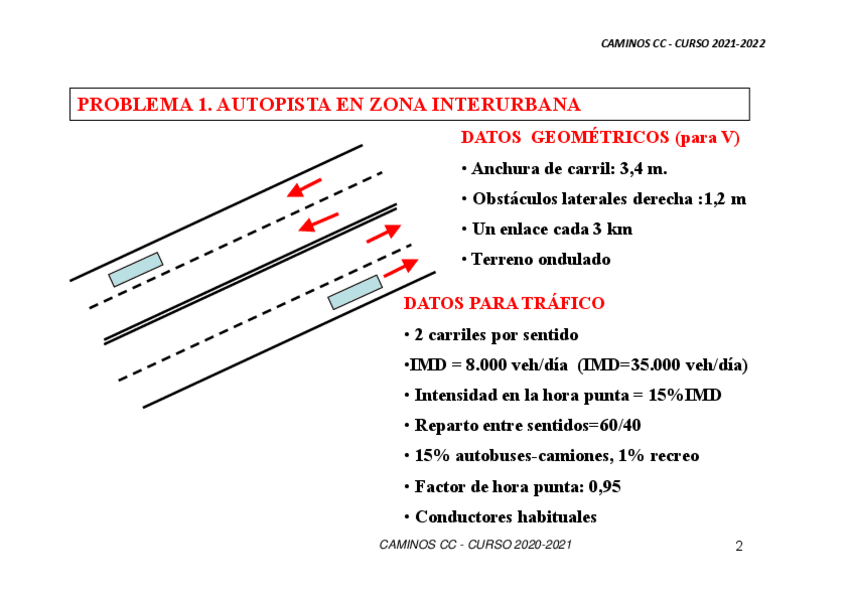 CAMINOS CC - CURSO 2021-2022

PROBLEMA 1. AUTOPISTA EN ZONA INTERURBANA

DATOS GEOMÉTRICOS (para V)

• Anchura de carril: 3,4 m.

• Obstáculos laterales derecha :1,2 m

• Un enlace cada 3 km

• Terreno ondulado

DATOS PARA TRÁFICO

• 2 carriles por sentido

•IMD = 8.000 veh/día (IMD=35.000 veh/día)

• Intensidad en la hora punta = 15%IMD

• Reparto entre sentidos=60/40

• 15% autobuses-camiones, 1% recreo

• Factor de hora punta: 0,95

• Conductores habituales

CAMINOS CC - CURSO 2020-2021

2