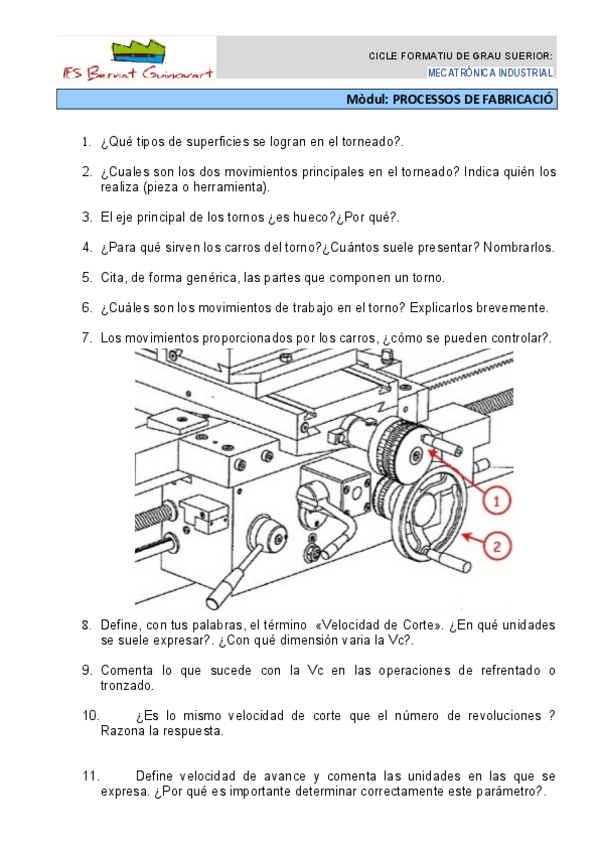 IES Bernat Guinovart

CICLE FORMATIU DE GRAU SUERIOR:
MECATRÒNICA INDUSTRIAL

Mòdul: PROCESSOS DE FABRICACIÓ

1. ¿Qué tipos de superficies se logran en el torneado?.

2. ¿Cuales son los dos movimientos principales en el torneado? Indica quién los realiza (pieza o herramienta).

3. El eje principal de los tornos ¿es hueco?¿Por qué?.

4. ¿Para qué sirven los carros del torno?¿Cuántos suele presentar? Nombrarlos.

5. Cita, de forma genérica, las partes que componen un torno.

6. ¿Cuáles son los movimientos de trabajo en el torno? Explicarlos brevemente.

7. Los movimientos proporcionados por los carros, ¿cómo se pueden controlar?.

1

2

8. Define, con tus palabras, el término «Velocidad de Corte». ¿En qué unidades se suele expresar?. ¿Con qué dimensión varia la Vc?.

9. Comenta lo que sucede con la Vc en las operaciones de refrentado o tronzado.

10. ¿Es lo mismo velocidad de corte que el número de revoluciones ? Razona la respuesta.

11. Define velocidad de avance y comenta las unidades en las que se expresa. ¿Por qué es importante determinar correctamente este parámetro?.