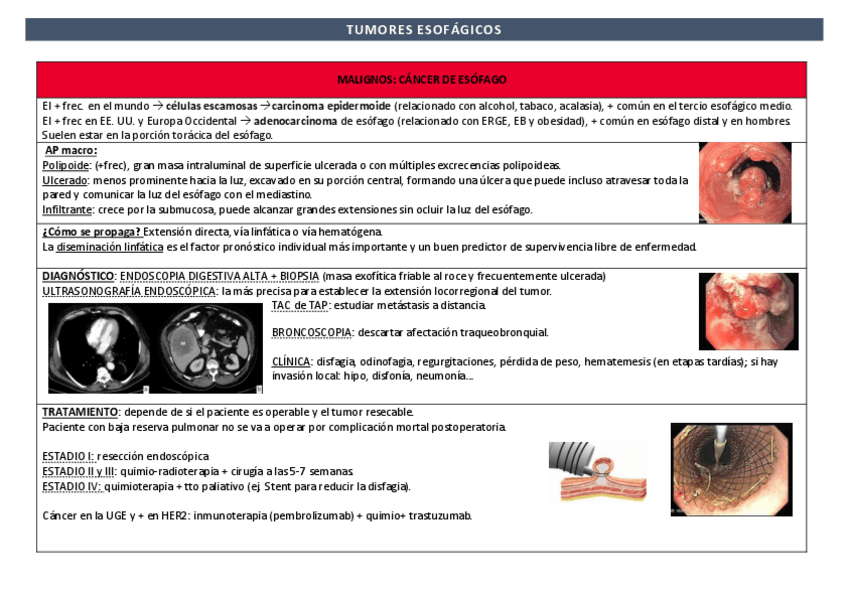 TUMORES ESOFÁGICOS

MALIGNOS: CÁNCER DE ESÓFAGO

El + frec. en el mundo → células escamosas → carcinoma epidermoide (relacionado con alcohol, tabaco, acalasia), + común en el tercio esofágico medio.
El + frec en EE. UU. y Europa Occidental → adenocarcinoma de esófago (relacionado con ERGE, EB y obesidad), + común en esófago distal y en hombres
Suelen estar en la porción torácica del esófago.

AP macro:
Polipoide: (+frec), gran masa intraluminal de superficie ulcerada o con múltiples excrecencias polipoideas.
Ulcerado: menos prominente hacia la luz, excavado en su porción central, formando una úlcera que puede incluso atravesar toda la pared y comunicar la luz del esófago con el mediastino.
Infiltrante: crece por la submucosa, puede alcanzar grandes extensiones sin ocluir la luz del esófago.

¿Cómo se propaga? Extensión directa, vía linfática o vía hematógena.
La diseminación linfática es el factor pronóstico individual más importante y un buen predictor de supervivencia libre de enfermedad.

DIAGNÓSTICO: ENDOSCOPIA DIGESTIVA ALTA + BIOPSIA (masa exofítica friable al roce y frecuentemente ulcerada)
ULTRASONOGRAFÍA ENDOSCÓPICA: la más precisa para establecer la extensión locorregional del tumor.
TAC de TAP: estudiar metástasis a distancia.

BRONCOSCOPIA: descartar afectación traqueobronquial.

CLÍNICA: disfagia, odinofagia, regurgitaciones, pérdida de peso, hematemesis (en etapas tardías); si hay invasión local: hipo, disfonía, neumonía…

TRATAMIENTO: depende de si el paciente es operable y el tumor resecable.
Paciente con baja reserva pulmonar no se va a operar por complicación mortal postoperatoria.

ESTADIO I: resección endoscópica
ESTADIO II y III: quimio-radioterapia + cirugía a las 5-7 semanas.
ESTADIO IV: quimioterapia + tto paliativo (ej. Stent para reducir la disfagia).

Cáncer en la UGE y + en HER2: inmunoterapia (pembrolizumab) + quimio+ trastuzumab.