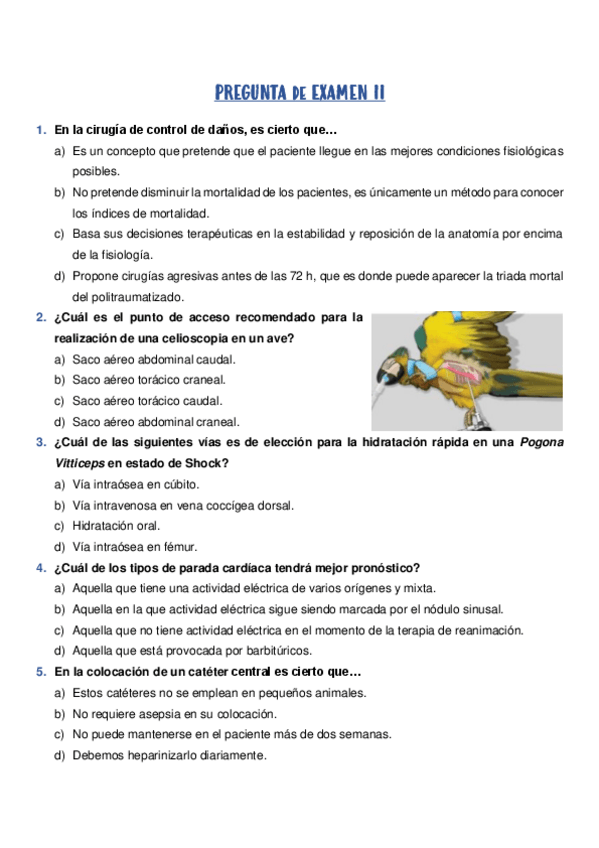 PREGUNTA DE EXAMEN II

1. En la cirugía de control de daños, es cierto que…
a) Es un concepto que pretende que el paciente llegue en las mejores condiciones fisiológicas posibles.
b) No pretende disminuir la mortalidad de los pacientes, es únicamente un método para conocer los índices de mortalidad.
c) Basa sus decisiones terapéuticas en la estabilidad y reposición de la anatomía por encima de la fisiología.
d) Propone cirugías agresivas antes de las 72 h, que es donde puede aparecer la triada mortal del politraumatizado.

2. ¿Cuál es el punto de acceso recomendado para la realización de una celioscopia en un ave?
a) Saco aéreo abdominal caudal.
b) Saco aéreo torácico craneal.
c) Saco aéreo torácico caudal.
d) Saco aéreo abdominal craneal.

3. ¿Cuál de las siguientes vías es de elección para la hidratación rápida en una Pogona Vitticeps en estado de Shock?
a) Vía intraósea en cúbito.
b) Vía intravenosa en vena coccígea dorsal.
c) Hidratación oral.
d) Vía intraósea en fémur.

4. ¿Cuál de los tipos de parada cardíaca tendrá mejor pronóstico?
a) Aquella que tiene una actividad eléctrica de varios orígenes y mixta.
b) Aquella en la que actividad eléctrica sigue siendo marcada por el nódulo sinusal.
c) Aquella que no tiene actividad eléctrica en el momento de la terapia de reanimación.
d) Aquella que está provocada por barbitúricos.

5. En la colocación de un catéter central es cierto que…
a) Estos catéteres no se emplean en pequeños animales.
b) No requiere asepsia en su colocación.
c) No puede mantenerse en el paciente más de dos semanas.
d) Debemos heparinizarlo diariamente.