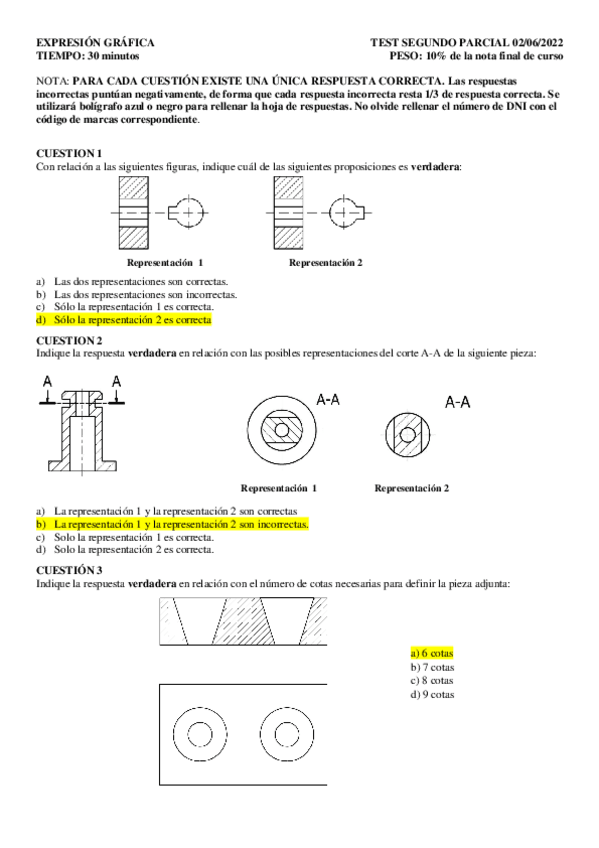 EXPRESIÓN GRÁFICA
TIEMPO: 30 minutos

TEST SEGUNDO PARCIAL 02/06/2022
PESO: 10% de la nota final de curso

NOTA: PARA CADA CUESTIÓN EXISTE UNA ÚNICA RESPUESTA CORRECTA. Las respuestas incorrectas puntúan negativamente, de forma que cada respuesta incorrecta resta 1/3 de respuesta correcta. Se utilizará bolígrafo azul o negro para rellenar la hoja de respuestas. No olvide rellenar el número de DNI con el código de marcas correspondiente.

CUESTION 1
Con relación a las siguientes figuras, indique cuál de las siguientes proposiciones es verdadera:

Representación 1
Representación 2

a) Las dos representaciones son correctas.
b) Las dos representaciones son incorrectas.
c) Sólo la representación 1 es correcta.
d) Sólo la representación 2 es correcta

CUESTION 2
Indique la respuesta verdadera en relación con las posibles representaciones del corte A-A de la siguiente pieza:

A A
A-A
A-A

Representación 1
Representación 2

a) La representación 1 y la representación 2 son correctas
b) La representación 1 y la representación 2 son incorrectas.
c) Solo la representación 1 es correcta.
d) Solo la representación 2 es correcta.

CUESTIÓN 3
Indique la respuesta verdadera en relación con el número de cotas necesarias para definir la pieza adjunta:

a) 6 cotas
b) 7 cotas
c) 8 cotas
d) 9 cotas