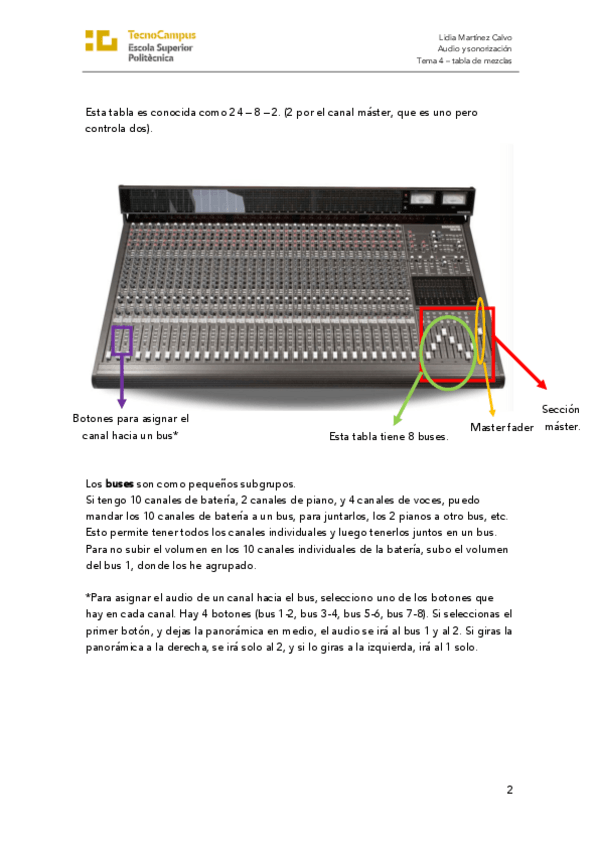 TecnoCampus
Escola Superior
Politècnica

Lidia Martínez Calvo
Audio y sonorización
Tema 4 – tabla de mezclas

Esta tabla es conocida como 24 – 8 – 2. (2 por el canal máster, que es uno pero controla dos).

Botones para asignar el canal hacia un bus*

Esta tabla tiene 8 buses.

Master fader

Sección máster.

Los **buses** son como pequeños subgrupos.
Si tengo 10 canales de batería, 2 canales de piano, y 4 canales de voces, puedo mandar los 10 canales de batería a un bus, para juntarlos, los 2 pianos a otro bus, etc. Esto permite tener todos los canales individuales y luego tenerlos juntos en un bus. Para no subir el volumen en los 10 canales individuales de la batería, subo el volumen del bus 1, donde los he agrupado.

*Para asignar el audio de un canal hacia el bus, selecciono uno de los botones que hay en cada canal. Hay 4 botones (bus 1-2, bus 3-4, bus 5-6, bus 7-8). Si seleccionas el primer botón, y dejas la panorámica en medio, el audio se irá al bus 1 y al 2. Si giras la panorámica a la derecha, se irá solo al 2, y si lo giras a la izquierda, irá al 1 solo.

2