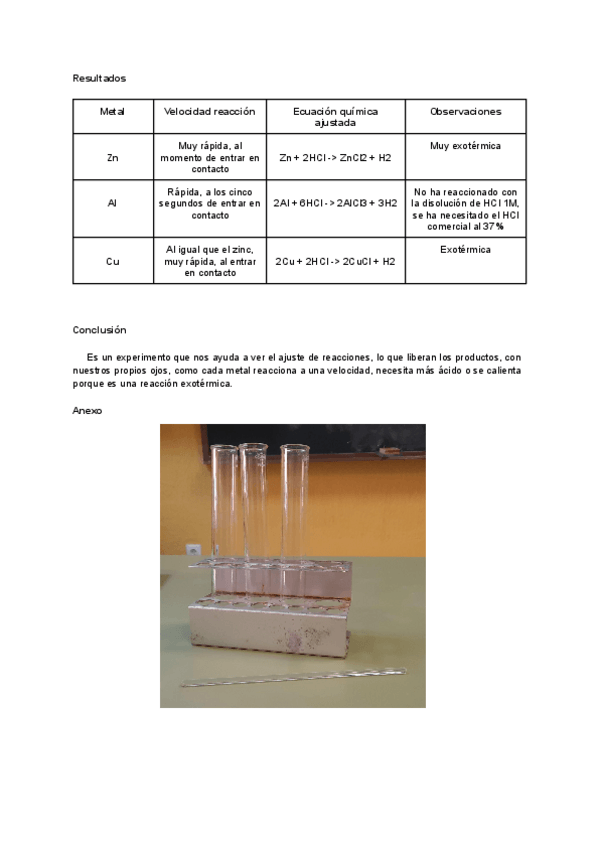 Resultados

| Metal | Velocidad reacción | Ecuación química ajustada | Observaciones |
|---|---|---|---|
| Zn | Muy rápida, al momento de entrar en contacto | Zn + 2HCl -> ZnCl2 + H2 | Muy exotérmica |
| Al | Rápida, a los cinco segundos de entrar en contacto | 2Al + 6HCl -> 2AlCl3 + 3H2 | No ha reaccionado con la disolución de HCl 1M, se ha necesitado el HCl comercial al 37% |
| Cu | Al igual que el zinc, muy rápida, al entrar en contacto | 2Cu + 2HCl -> 2CuCl + H2 | Exotérmica |

Conclusión

Es un experimento que nos ayuda a ver el ajuste de reacciones, lo que liberan los productos, con nuestros propios ojos, como cada metal reacciona a una velocidad, necesita más ácido o se calienta porque es una reacción exotérmica.

Anexo