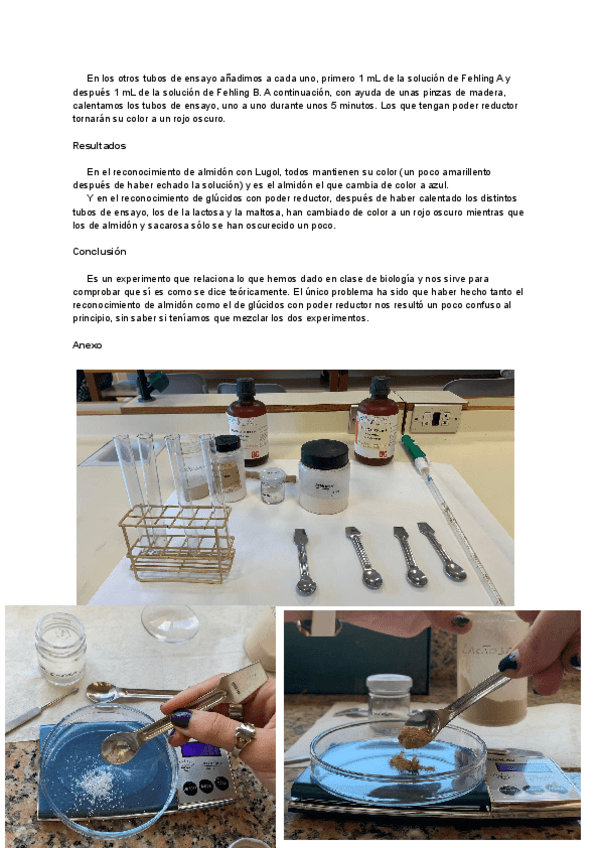 En los otros tubos de ensayo añadimos a cada uno, primero 1 mL de la solución de Fehling A y después 1 mL de la solución de Fehling B. A continuación, con ayuda de unas pinzas de madera, calentamos los tubos de ensayo, uno a uno durante unos 5 minutos. Los que tengan poder reductor tornarán su color a un rojo oscuro.

Resultados

En el reconocimiento de almidón con Lugol, todos mantienen su color (un poco amarillento después de haber echado la solución) y es el almidón el que cambia de color a azul.

Y en el reconocimiento de glúcidos con poder reductor, después de haber calentado los distintos tubos de ensayo, los de la lactosa y la maltosa, han cambiado de color a un rojo oscuro mientras que los de almidón y sacarosa sólo se han oscurecido un poco.

Conclusión

Es un experimento que relaciona lo que hemos dado en clase de biología y nos sirve para comprobar que sí es como se dice teóricamente. El único problema ha sido que haber hecho tanto el reconocimiento de almidón como el de glúcidos con poder reductor nos resultó un poco confuso al principio, sin saber si teníamos que mezclar los dos experimentos.

Anexo