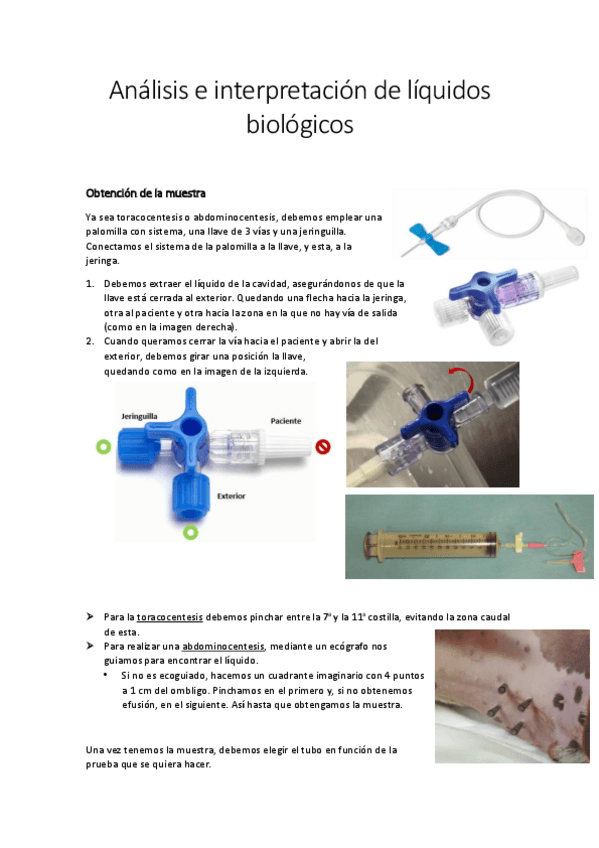 Análisis e interpretación de líquidos biológicos

Obtención de la muestra

Ya sea toracocentesis o abdominocentesis, debemos emplear una palomilla con sistema, una llave de 3 vías y una jeringuilla. Conectamos el sistema de la palomilla a la llave, y esta, a la jeringa.

1. Debemos extraer el líquido de la cavidad, asegurándonos de que la llave está cerrada al exterior. Quedando una flecha hacia la jeringa, otra al paciente y otra hacia la zona en la que no hay vía de salida (como en la imagen derecha).
2. Cuando queramos cerrar la vía hacia el paciente y abrir la del exterior, debemos girar una posición la llave, quedando como en la imagen de la izquierda.

Jeringuilla
Paciente
Exterior

➤ Para la toracocentesis debemos pinchar entre la 7ª y la 11ª costilla, evitando la zona caudal de esta.
➤ Para realizar una abdominocentesis, mediante un ecógrafo nos guiamos para encontrar el líquido.
• Si no es ecoguiado, hacemos un cuadrante imaginario con 4 puntos a 1 cm del ombligo. Pinchamos en el primero y, si no obtenemos efusión, en el siguiente. Así hasta que obtengamos la muestra.

Una vez tenemos la muestra, debemos elegir el tubo en función de la prueba que se quiera hacer.