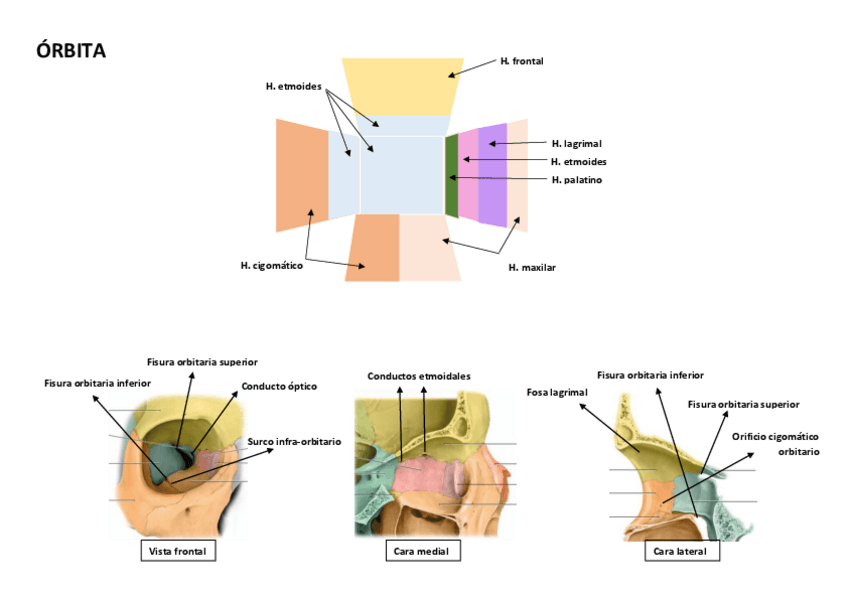 ÓRBITA

H. frontal

H. etmoides

H. lagrimal

H. etmoides

H. palatino

H. cigomático

H. maxilar

Fisura orbitaria superior

Fisura orbitaria inferior

Conducto óptico

Surco infra-orbitario

Vista frontal

Conductos etmoidales

Cara medial

Fisura orbitaria inferior

Fosa lagrimal

Fisura orbitaria superior

Orificio cigomático orbitario

Cara lateral