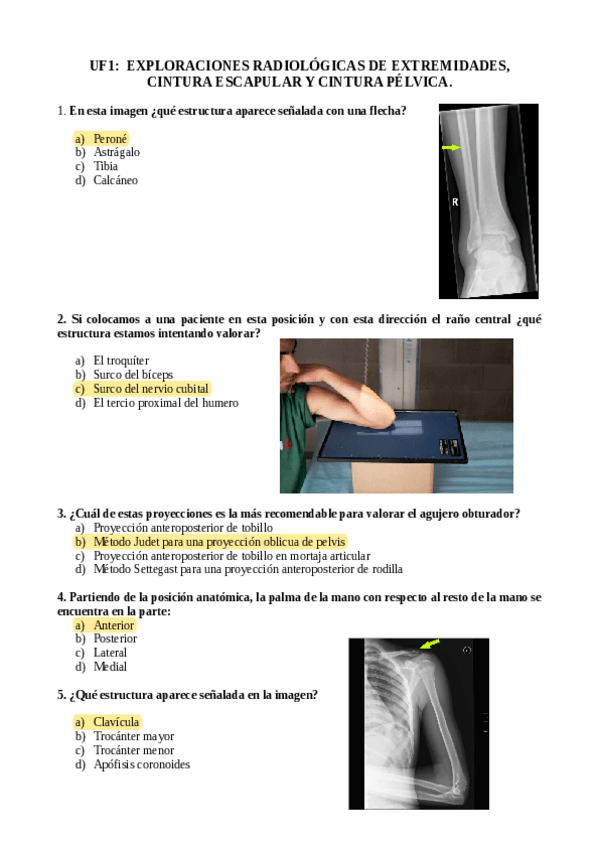 UF1: EXPLORACIONES RADIOLÓGICAS DE EXTREMIDADES, CINTURA ESCAPULAR Y CINTURA PÉLVICA.

1. En esta imagen ¿qué estructura aparece señalada con una flecha?

a) Peroné
b) Astrágalo
c) Tibia
d) Calcáneo

R

2. Si colocamos a una paciente en esta posición y con esta dirección el raño central ¿qué estructura estamos intentando valorar?

a) El troquíter
b) Surco del bíceps
c) Surco del nervio cubital
d) El tercio proximal del humero

3. ¿Cuál de estas proyecciones es la más recomendable para valorar el agujero obturador?
a) Proyección anteroposterior de tobillo
b) Método Judet para una proyección oblicua de pelvis
c) Proyección anteroposterior de tobillo en mortaja articular
d) Método Settegast para una proyección anteroposterior de rodilla

4. Partiendo de la posición anatómica, la palma de la mano con respecto al resto de la mano se encuentra en la parte:
a) Anterior
b) Posterior
c) Lateral
d) Medial

5. ¿Qué estructura aparece señalada en la imagen?

a) Clavícula
b) Trocánter mayor
c) Trocánter menor
d) Apófisis coronoides