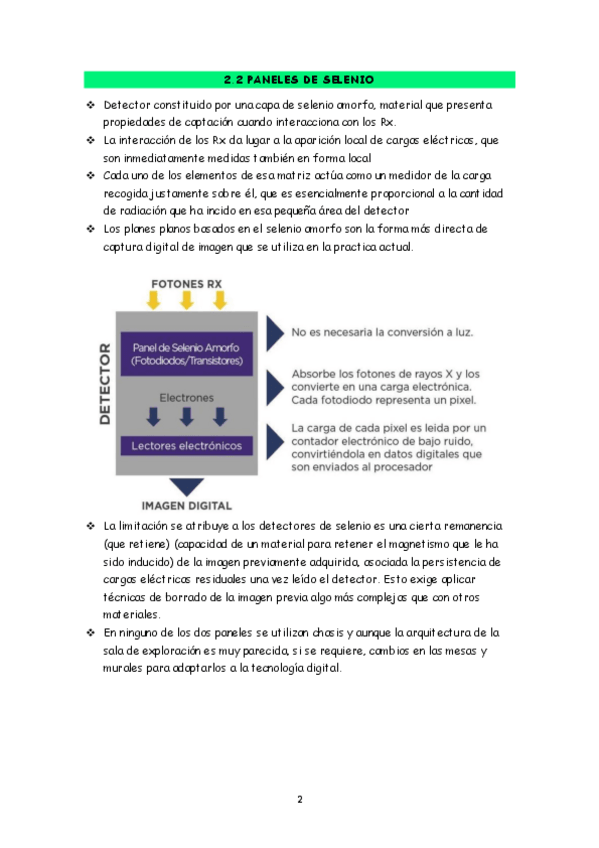 2.2 PANELES DE SELENIO

❖ Detector constituido por una capa de selenio amorfo, material que presenta propiedades de captación cuando interacciona con los Rx.
❖ La interacción de los Rx da lugar a la aparición local de cargas eléctricas, que son inmediatamente medidas también en forma local
❖ Cada uno de los elementos de esa matriz actúa como un medidor de la carga recogida justamente sobre él, que es esencialmente proporcional a la cantidad de radiación que ha incido en esa pequeña área del detector
❖ Los planes planos basados en el selenio amorfo son la forma más directa de captura digital de imagen que se utiliza en la practica actual.

FOTONES RX

DETECTOR

Panel de Selenio Amorfo (Fotodiodos/Transistores)

Electrones

Lectores electrónicos

IMAGEN DIGITAL

No es necesaria la conversión a luz.

Absorbe los fotones de rayos X y los convierte en una carga electrónica. Cada fotodiodo representa un pixel.

La carga de cada pixel es leida por un contador electrónico de bajo ruido, convirtiéndola en datos digitales que son enviados al procesador

❖ La limitación se atribuye a los detectores de selenio es una cierta remanencia (que retiene) (capacidad de un material para retener el magnetismo que le ha sido inducido) de la imagen previamente adquirida, asociada la persistencia de cargas eléctricas residuales una vez leído el detector. Esto exige aplicar técnicas de borrado de la imagen previa algo más complejas que con otros materiales.
❖ En ninguno de los dos paneles se utilizan chasis y aunque la arquitectura de la sala de exploración es muy parecida, si se requiere, cambios en las mesas y murales para adaptarlos a la tecnología digital.

2