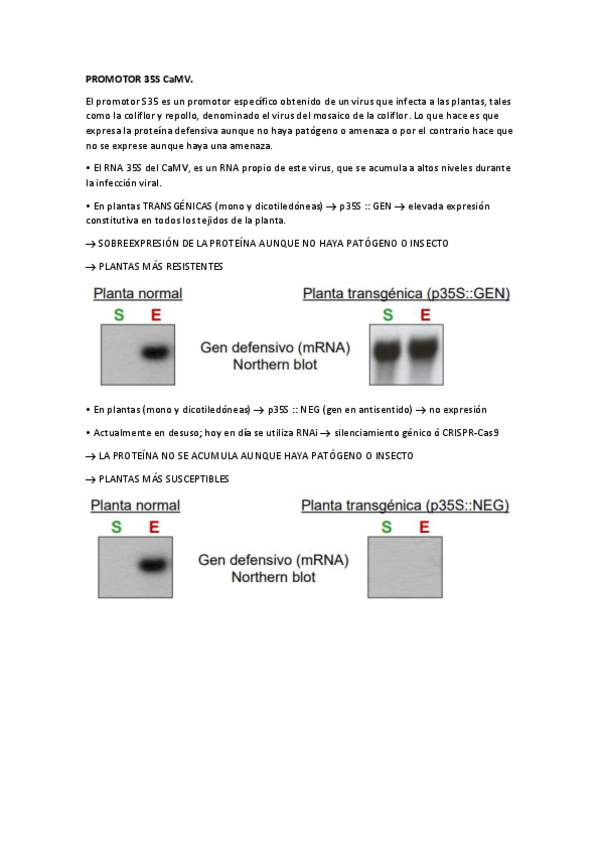 PROMOTOR 35S CaMV.

El promotor S35 es un promotor específico obtenido de un virus que infecta a las plantas, tales como la coliflor y repollo, denominado el virus del mosaico de la coliflor. Lo que hace es que expresa la proteína defensiva aunque no haya patógeno o amenaza o por el contrario hace que no se exprese aunque haya una amenaza.

• El RNA 35S del CaMV, es un RNA propio de este virus, que se acumula a altos niveles durante la infección viral.

• En plantas TRANSGÉNICAS (mono y dicotiledóneas) → p35S :: GEN → elevada expresión constitutiva en todos los tejidos de la planta.

→ SOBREEXPRESIÓN DE LA PROTEÍNA AUNQUE NO HAYA PATÓGENO O INSECTO

→ PLANTAS MÁS RESISTENTES

Planta normal

S E

Gen defensivo (mRNA)
Northern blot

Planta transgénica (p35S::GEN)

S E

• En plantas (mono y dicotiledóneas) → p35S :: NEG (gen en antisentido) → no expresión

• Actualmente en desuso; hoy en día se utiliza RNAi → silenciamiento génico ó CRISPR-Cas9

→ LA PROTEÍNA NO SE ACUMULA AUNQUE HAYA PATÓGENO O INSECTO

→ PLANTAS MÁS SUSCEPTIBLES

Planta normal

S E

Gen defensivo (mRNA)
Northern blot

Planta transgénica (p35S::NEG)

S E