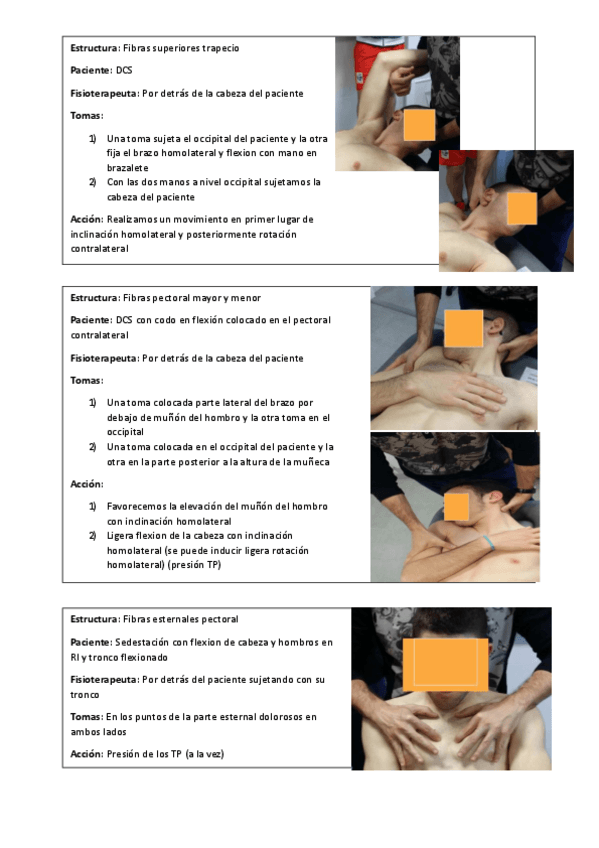 Estructura: Fibras superiores trapecio

Paciente: DCS

Fisioterapeuta: Por detrás de la cabeza del paciente

Tomas:

1) Una toma sujeta el occipital del paciente y la otra fija el brazo homolateral y flexion con mano en brazalete
2) Con las dos manos a nivel occipital sujetamos la cabeza del paciente

Acción: Realizamos un movimiento en primer lugar de inclinación homolateral y posteriormente rotación contralateral

Estructura: Fibras pectoral mayor y menor

Paciente: DCS con codo en flexión colocado en el pectoral contralateral

Fisioterapeuta: Por detrás de la cabeza del paciente

Tomas:

1) Una toma colocada parte lateral del brazo por debajo de muñón del hombro y la otra toma en el occipital
2) Una toma colocada en el occipital del paciente y la otra en la parte posterior a la altura de la muñeca

Acción:

1) Favorecemos la elevación del muñón del hombro con inclinación homolateral
2) Ligera flexion de la cabeza con inclinación homolateral (se puede inducir ligera rotación homolateral) (presión TP)

Estructura: Fibras esternales pectoral

Paciente: Sedestación con flexion de cabeza y hombros en RI y tronco flexionado

Fisioterapeuta: Por detrás del paciente sujetando con su tronco

Tomas: En los puntos de la parte esternal dolorosos en ambos lados

Acción: Presión de los TP (a la vez)