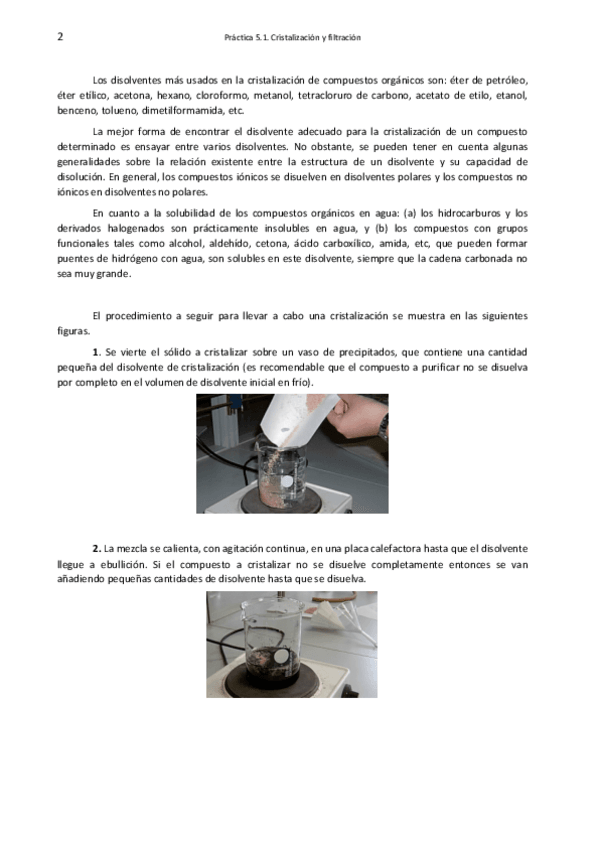 2

Práctica 5.1. Cristalización y filtración

Los disolventes más usados en la cristalización de compuestos orgánicos son: éter de petróleo, éter etílico, acetona, hexano, cloroformo, metanol, tetracloruro de carbono, acetato de etilo, etanol, benceno, tolueno, dimetilformamida, etc.

La mejor forma de encontrar el disolvente adecuado para la cristalización de un compuesto determinado es ensayar entre varios disolventes. No obstante, se pueden tener en cuenta algunas generalidades sobre la relación existente entre la estructura de un disolvente y su capacidad de disolución. En general, los compuestos iónicos se disuelven en disolventes polares y los compuestos no iónicos en disolventes no polares.

En cuanto a la solubilidad de los compuestos orgánicos en agua: (a) los hidrocarburos y los derivados halogenados son prácticamente insolubles en agua, y (b) los compuestos con grupos funcionales tales como alcohol, aldehído, cetona, ácido carboxílico, amida, etc, que pueden formar puentes de hidrógeno con agua, son solubles en este disolvente, siempre que la cadena carbonada no sea muy grande.

El procedimiento a seguir para llevar a cabo una cristalización se muestra en las siguientes figuras.

1. Se vierte el sólido a cristalizar sobre un vaso de precipitados, que contiene una cantidad pequeña del disolvente de cristalización (es recomendable que el compuesto a purificar no se disuelva por completo en el volumen de disolvente inicial en frío).

2. La mezcla se calienta, con agitación continua, en una placa calefactora hasta que el disolvente llegue a ebullición. Si el compuesto a cristalizar no se disuelve completamente entonces se van añadiendo pequeñas cantidades de disolvente hasta que se disuelva.