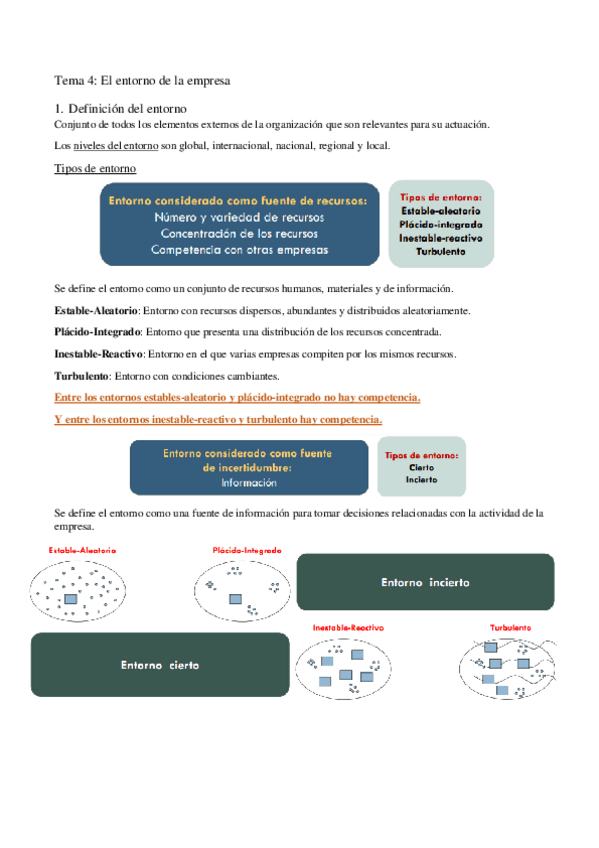 Tema 4: El entorno de la empresa

1. Definición del entorno

Conjunto de todos los elementos externos de la organización que son relevantes para su actuación.

Los niveles del entorno son global, internacional, nacional, regional y local.

Tipos de entorno

Entorno considerado como fuente de recursos:
Número y variedad de recursos
Concentración de los recursos
Competencia con otras empresas

Tipos de entorno:
Estable-aleatorio
Plácido-integrado
Inestable-reactivo
Turbulento

Se define el entorno como un conjunto de recursos humanos, materiales y de información.

Estable-Aleatorio: Entorno con recursos dispersos, abundantes y distribuidos aleatoriamente.

Plácido-Integrado: Entorno que presenta una distribución de los recursos concentrada.

Inestable-Reactivo: Entorno en el que varias empresas compiten por los mismos recursos.

Turbulento: Entorno con condiciones cambiantes.

Entre los entornos estables-aleatorio y plácido-integrado no hay competencia.

Y entre los entornos inestable-reactivo y turbulento hay competencia.

Entorno considerado como fuente de incertidumbre:
Información

Tipos de entorno:
Cierto
Incierto

Se define el entorno como una fuente de información para tomar decisiones relacionadas con la actividad de la empresa.

Estable-Aleatorio

Plácido-Integrado

Entorno incierto

Entorno cierto

Inestable-Reactivo

Turbulento