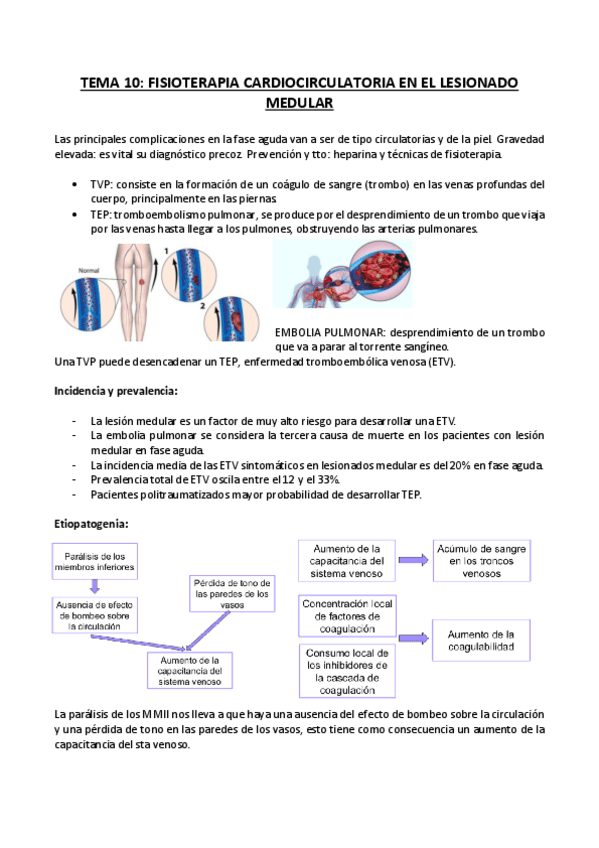 TEMA 10: FISIOTERAPIA CARDIOCIRCULATORIA EN EL LESIONADO MEDULAR

Las principales complicaciones en la fase aguda van a ser de tipo circulatorias y de la piel. Gravedad elevada: es vital su diagnóstico precoz. Prevención y tto: heparina y técnicas de fisioterapia.

• TVP: consiste en la formación de un coágulo de sangre (trombo) en las venas profundas del cuerpo, principalmente en las piernas.
• TEP: tromboembolismo pulmonar, se produce por el desprendimiento de un trombo que viaja por las venas hasta llegar a los pulmones, obstruyendo las arterias pulmonares.

Normal
1
2

EMBOLIA PULMONAR: desprendimiento de un trombo que va a parar al torrente sangíneo.

Una TVP puede desencadenar un TEP, enfermedad tromboembólica venosa (ETV).

Incidencia y prevalencia:

- La lesión medular es un factor de muy alto riesgo para desarrollar una ETV.
- La embolia pulmonar se considera la tercera causa de muerte en los pacientes con lesión medular en fase aguda.
- La incidencia media de las ETV sintomáticos en lesionados medular es del 20% en fase aguda.
- Prevalencia total de ETV oscila entre el 12 y el 33%.
- Pacientes politraumatizados mayor probabilidad de desarrollar TEP.

Etiopatogenia:

Parálisis de los miembros inferiores
Ausencia de efecto de bombeo sobre la circulación
Pérdida de tono de las paredes de los vasos
Aumento de la capacitancia del sistema venoso

Aumento de la capacitancia del sistema venoso
Acúmulo de sangre en los troncos venosos
Concentración local de factores de coagulación
Consumo local de los inhibidores de la cascada de coagulación
Aumento de la coagulabilidad

La parálisis de los MMII nos lleva a que haya una ausencia del efecto de bombeo sobre la circulación y una pérdida de tono en las paredes de los vasos, esto tiene como consecuencia un aumento de la capacitancia del sta venoso.