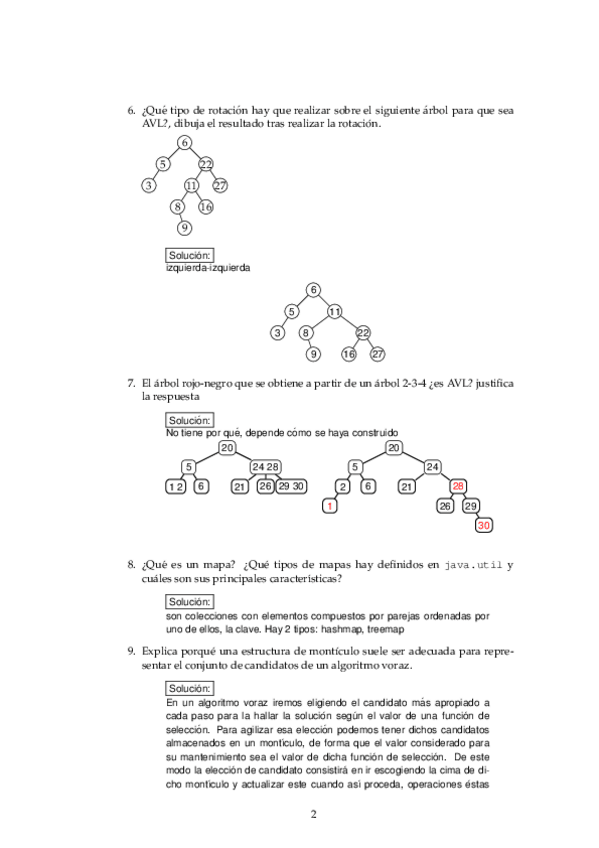 6. ¿Qué tipo de rotación hay que realizar sobre el siguiente árbol para que sea AVL?, dibuja el resultado tras realizar la rotación.

6
5
22
3
11
27
8
16
9

Solución:
izquierda-izquierda

6
5
11
3
8
22
9
16
27

7. El árbol rojo-negro que se obtiene a partir de un árbol 2-3-4 ¿es AVL? justifica la respuesta

Solución:
No tiene por qué, depende cómo se haya construido

20
5
24 28
1 2
6
21
26
29 30

20
5
24
2
6
21
28
1
26
29
30

8. ¿Qué es un mapa? ¿Qué tipos de mapas hay definidos en java.util y cuáles son sus principales características?

Solución:
son colecciones con elementos compuestos por parejas ordenadas por uno de ellos, la clave. Hay 2 tipos: hashmap, treemap

9. Explica porqué una estructura de montículo suele ser adecuada para representar el conjunto de candidatos de un algoritmo voraz.

Solución:
En un algoritmo voraz iremos eligiendo el candidato más apropiado a cada paso para la hallar la solución según el valor de una función de selección. Para agilizar esa elección podemos tener dichos candidatos almacenados en un montículo, de forma que el valor considerado para su mantenimiento sea el valor de dicha función de selección. De este modo la elección de candidato consistirá en ir escogiendo la cima de dicho montículo y actualizar este cuando así proceda, operaciones éstas

2