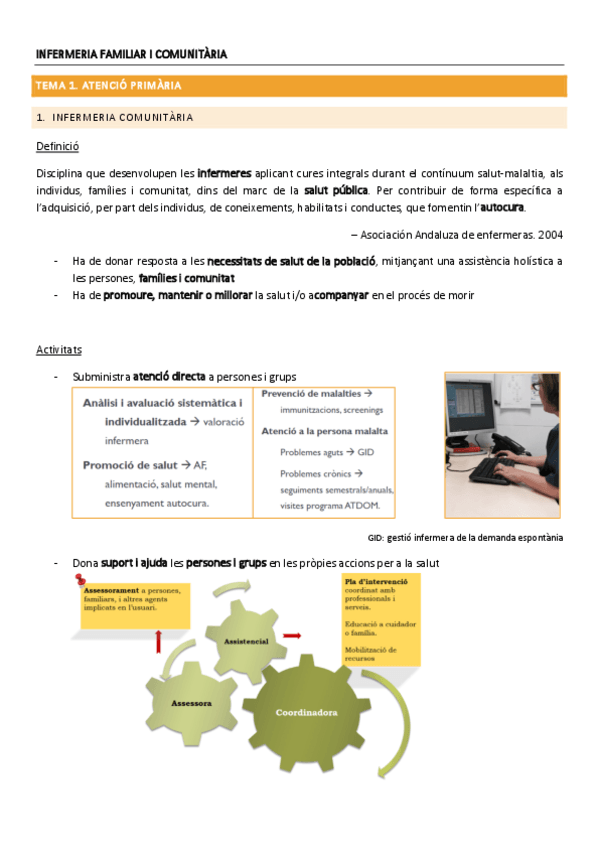 INFERMERIA FAMILIAR I COMUNITÀRIA

TEMA 1. ATENCIÓ PRIMÀRIA

1. INFERMERIA COMUNITÀRIA

Definició

Disciplina que desenvolupen les infermeres aplicant cures integrals durant el contínuum salut-malaltia, als individus, famílies i comunitat, dins del marc de la salut pública. Per contribuir de forma específica a l'adquisició, per part dels individus, de coneixements, habilitats i conductes, que fomentin l'autocura.

– Asociación Andaluza de enfermeras. 2004

- Ha de donar resposta a les necessitats de salut de la població, mitjançant una assistència holística a les persones, famílies i comunitat
- Ha de promoure, mantenir o millorar la salut i/o acompanyar en el procés de morir

Activitats

- Subministra atenció directa a persones i grups

Anàlisi i avaluació sistemàtica i individualitzada → valoració infermera

Promoció de salut → AF, alimentació, salut mental, ensenyament autocura.

Prevenció de malalties → immunitzacions, screenings

Atenció a la persona malalta

Problemes aguts → GID

Problemes crònics → seguiments semestrals/anuals, visites programa ATDOM.

GID: gestió infermera de la demanda espontània

- Dona suport i ajuda les persones i grups en les pròpies accions per a la salut

Assessorament a persones, familiars, i altres agents implicats en l'usuari.

Assistencial

Assessora

Coordinadora

Pla d'intervenció coordinat amb professionals i serveis.

Educació a cuidador o família.

Mobilització de recursos