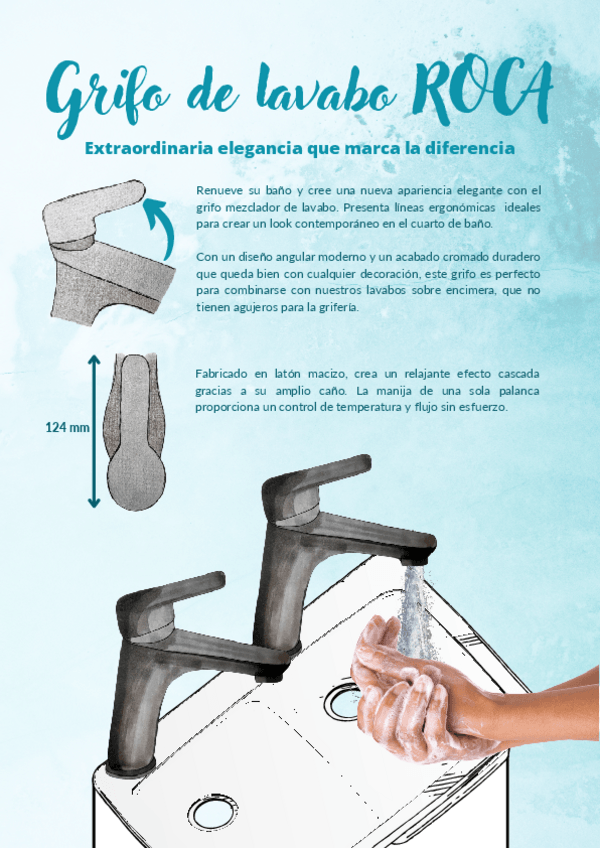 Grifo de lavabo ROCA

Extraordinaria elegancia que marca la diferencia

Renueve su baño y cree una nueva apariencia elegante con el grifo mezclador de lavabo. Presenta líneas ergonómicas ideales para crear un look contemporáneo en el cuarto de baño.

Con un diseño angular moderno y un acabado cromado duradero que queda bien con cualquier decoración, este grifo es perfecto para combinarse con nuestros lavabos sobre encimera, que no tienen agujeros para la grifería.

124 mm

Fabricado en latón macizo, crea un relajante efecto cascada gracias a su amplio caño. La manija de una sola palanca proporciona un control de temperatura y flujo sin esfuerzo.