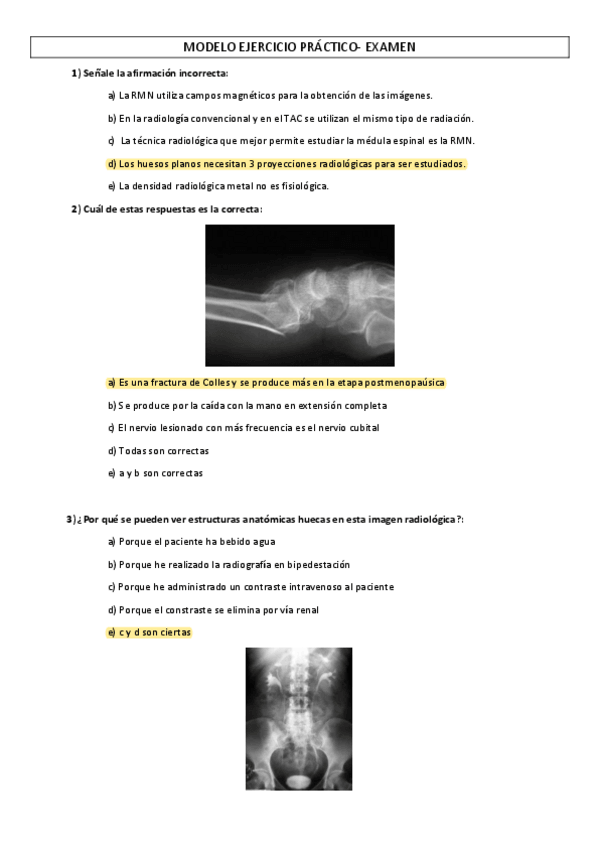 MODELO EJERCICIO PRÁCTICO- EXAMEN

1) Señale la afirmación incorrecta:

a) La RMN utiliza campos magnéticos para la obtención de las imágenes.

b) En la radiología convencional y en el TAC se utilizan el mismo tipo de radiación.

c) La técnica radiológica que mejor permite estudiar la médula espinal es la RMN.

d) Los huesos planos necesitan 3 proyecciones radiológicas para ser estudiados.

e) La densidad radiológica metal no es fisiológica.

2) Cuál de estas respuestas es la correcta:

a) Es una fractura de Colles y se produce más en la etapa postmenopaúsica

b) Se produce por la caída con la mano en extensión completa

c) El nervio lesionado con más frecuencia es el nervio cubital

d) Todas son correctas

e) a y b son correctas

3) ¿Por qué se pueden ver estructuras anatómicas huecas en esta imagen radiológica?:

a) Porque el paciente ha bebido agua

b) Porque he realizado la radiografía en bipedestación

c) Porque he administrado un contraste intravenoso al paciente

d) Porque el constraste se elimina por vía renal

e) c y d son ciertas