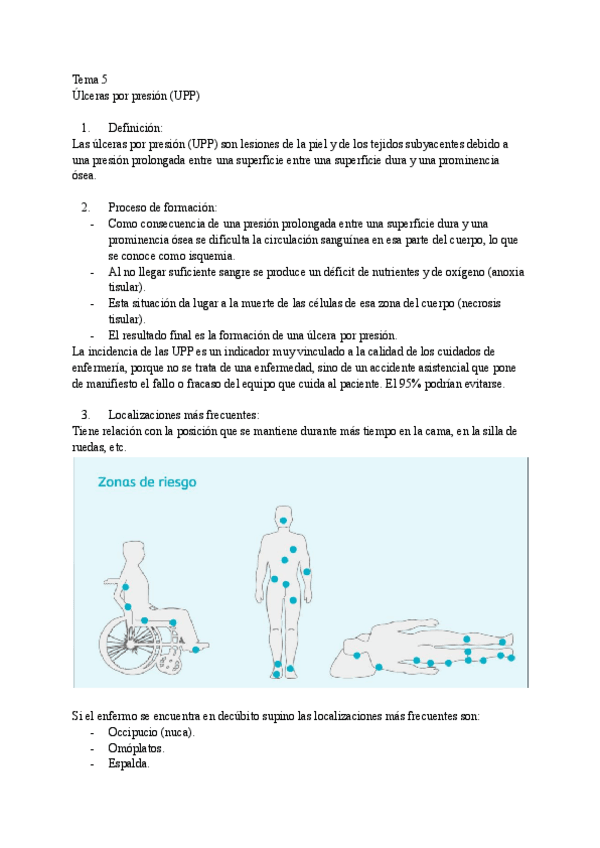 Tema 5
Úlceras por presión (UPP)

1. Definición:
Las úlceras por presión (UPP) son lesiones de la piel y de los tejidos subyacentes debido a una presión prolongada entre una superficie entre una superficie dura y una prominencia ósea.

2. Proceso de formación:
- Como consecuencia de una presión prolongada entre una superficie dura y una prominencia ósea se dificulta la circulación sanguínea en esa parte del cuerpo, lo que se conoce como isquemia.
- Al no llegar suficiente sangre se produce un déficit de nutrientes y de oxígeno (anoxia tisular).
- Esta situación da lugar a la muerte de las células de esa zona del cuerpo (necrosis tisular).
- El resultado final es la formación de una úlcera por presión.
La incidencia de las UPP es un indicador muy vinculado a la calidad de los cuidados de enfermería, porque no se trata de una enfermedad, sino de un accidente asistencial que pone de manifiesto el fallo o fracaso del equipo que cuida al paciente. El 95% podrían evitarse.

3. Localizaciones más frecuentes:
Tiene relación con la posición que se mantiene durante más tiempo en la cama, en la silla de ruedas, etc.

Zonas de riesgo

Si el enfermo se encuentra en decúbito supino las localizaciones más frecuentes son:
- Occipucio (nuca).
- Omóplatos.
- Espalda.