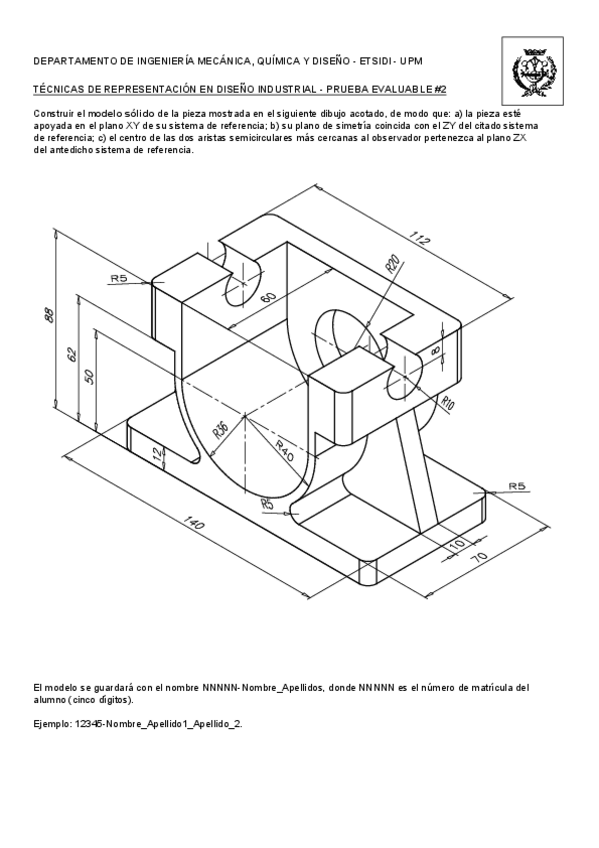 DEPARTAMENTO DE INGENIERÍA MECÁNICA, QUÍMICA Y DISEÑO - ETSIDI - UPM

TÉCNICAS DE REPRESENTACIÓN EN DISEÑO INDUSTRIAL - PRUEBA EVALUABLE #2

Construir el modelo sólido de la pieza mostrada en el siguiente dibujo acotado, de modo que: a) la pieza esté apoyada en el plano XY de su sistema de referencia; b) su plano de simetría coincida con el ZY del citado sistema de referencia; c) el centro de las dos aristas semicirculares más cercanas al observador pertenezca al plano ZX del antedicho sistema de referencia.

112
R20
R5
60
88
62
50
8
R10
R36
R40
12
R5
R5
140
10
70

El modelo se guardará con el nombre NNNNN-Nombre_Apellidos, donde NNNNN es el número de matrícula del alumno (cinco dígitos).

Ejemplo: 12345-Nombre_Apellido1_Apellido_2.