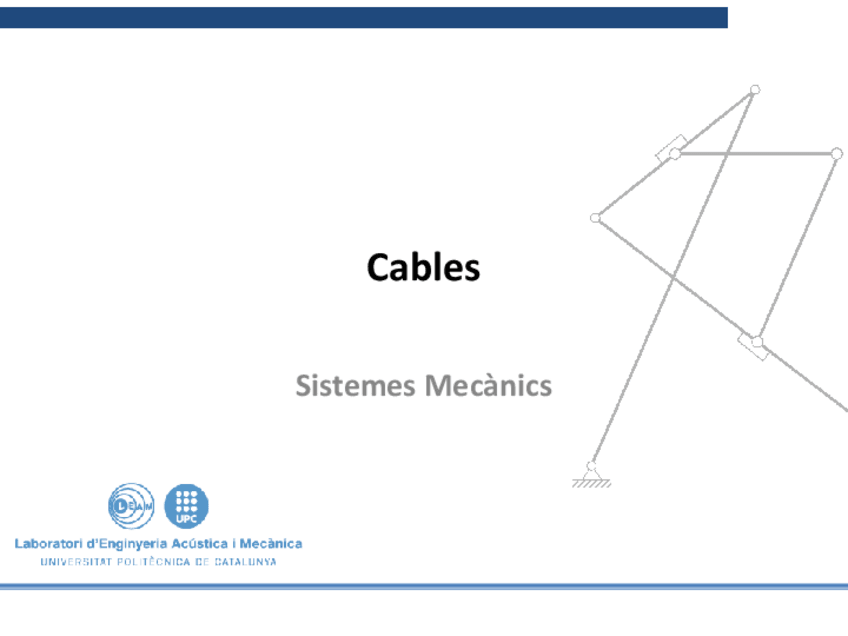 Cables

Sistemes Mecànics

LEAM

UPC

Laboratori d'Enginyeria Acústica i Mecànica
UNIVERSITAT POLITÈCNICA DE CATALUNYA