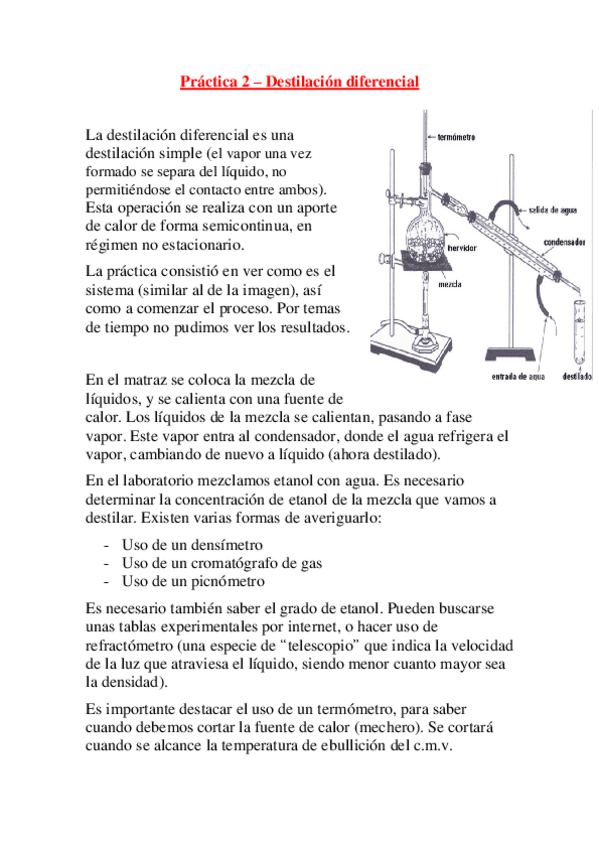 Práctica 2 – Destilación diferencial

La destilación diferencial es una destilación simple (el vapor una vez formado se separa del líquido, no permitiéndose el contacto entre ambos). Esta operación se realiza con un aporte de calor de forma semicontinua, en régimen no estacionario.

La práctica consistió en ver como es el sistema (similar al de la imagen), así como a comenzar el proceso. Por temas de tiempo no pudimos ver los resultados.

termómetro
salida de agua
condensador
hervidor
mezcla
entrada de agua
destilado

En el matraz se coloca la mezcla de líquidos, y se calienta con una fuente de calor. Los líquidos de la mezcla se calientan, pasando a fase vapor. Este vapor entra al condensador, donde el agua refrigera el vapor, cambiando de nuevo a líquido (ahora destilado).

En el laboratorio mezclamos etanol con agua. Es necesario determinar la concentración de etanol de la mezcla que vamos a destilar. Existen varias formas de averiguarlo:

- Uso de un densímetro
- Uso de un cromatógrafo de gas
- Uso de un picnómetro

Es necesario también saber el grado de etanol. Pueden buscarse unas tablas experimentales por internet, o hacer uso de refractómetro (una especie de “telescopio” que indica la velocidad de la luz que atraviesa el líquido, siendo menor cuanto mayor sea la densidad).

Es importante destacar el uso de un termómetro, para saber cuando debemos cortar la fuente de calor (mechero). Se cortará cuando se alcance la temperatura de ebullición del c.m.v.