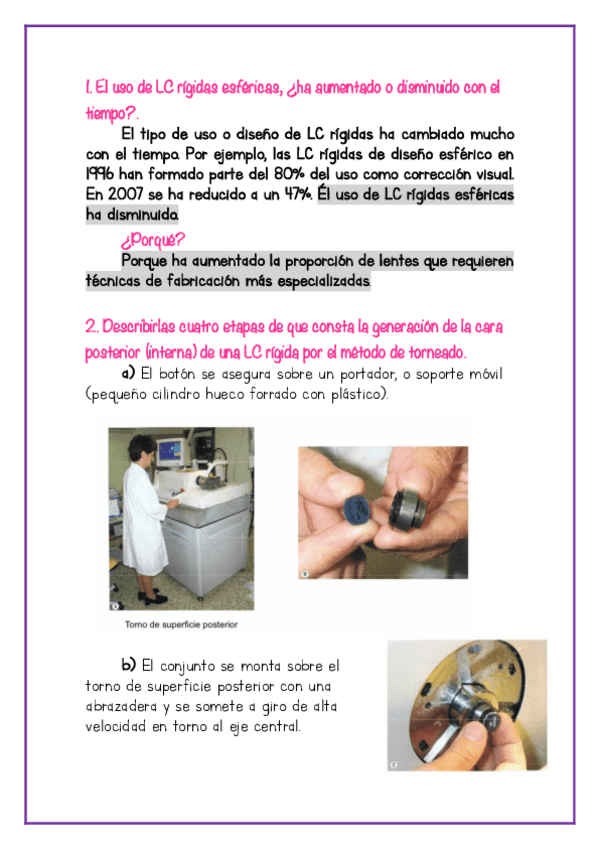 1. El uso de LC rígidas esféricas, ¿ha aumentado o disminuido con el tiempo?.

El tipo de uso o diseño de LC rígidas ha cambiado mucho con el tiempo. Por ejemplo, las LC rígidas de diseño esférico en 1996 han formado parte del 80% del uso como corrección visual. En 2007 se ha reducido a un 47%. Él uso de LC rígidas esféricas ha disminuido.

¿Porqué?

Porque ha aumentado la proporción de lentes que requieren técnicas de fabricación más especializadas.

2. Describirlas cuatro etapas de que consta la generación de la cara posterior (interna) de una LC rígida por el método de torneado.

a) El botón se asegura sobre un portador, o soporte móvil (pequeño cilindro hueco forrado con plástico).

Torno de superficie posterior

b) El conjunto se monta sobre el torno de superficie posterior con una abrazadera y se somete a giro de alta velocidad en torno al eje central.