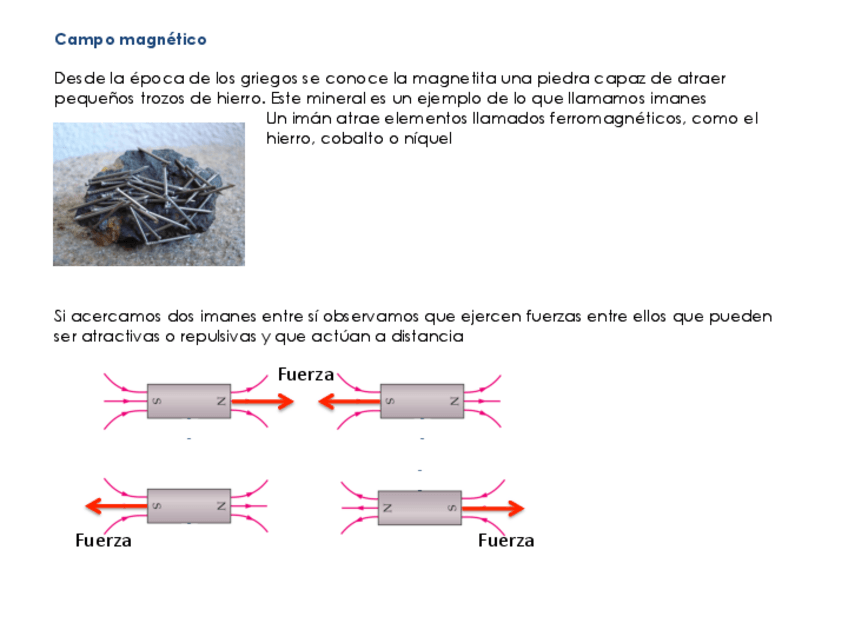 Campo magnético

Desde la época de los griegos se conoce la magnetita una piedra capaz de atraer pequeños trozos de hierro. Este mineral es un ejemplo de lo que llamamos imanes

Un imán atrae elementos llamados ferromagnéticos, como el hierro, cobalto o níquel

Si acercamos dos imanes entre sí observamos que ejercen fuerzas entre ellos que pueden ser atractivas o repulsivas y que actúan a distancia

Fuerza

S N

S N

S N

N S

Fuerza

Fuerza