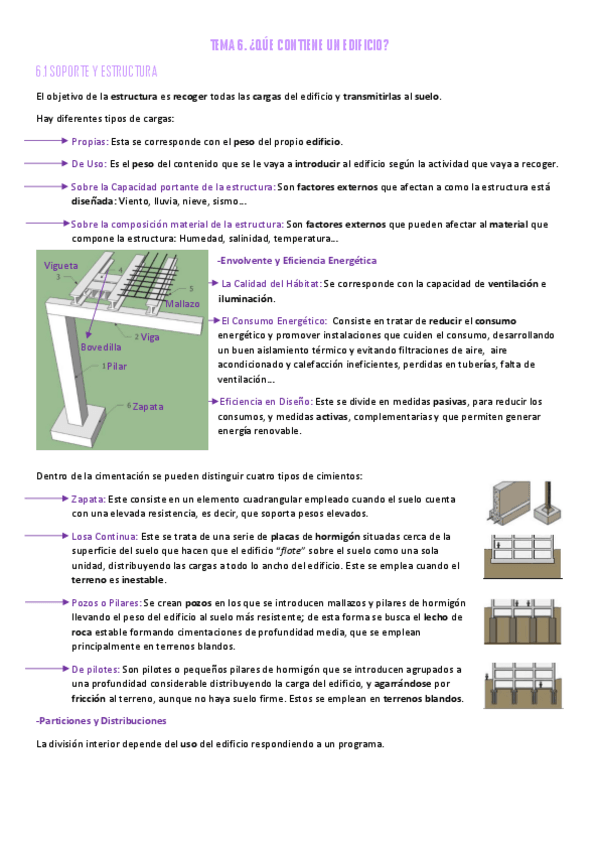 TEMA 6. ¿QÚE CONTIENE UN EDIFICIO?

6.1 SOPORTE Y ESTRUCTURA

El objetivo de la estructura es recoger todas las cargas del edificio y transmitirlas al suelo.

Hay diferentes tipos de cargas:

Propias: Esta se corresponde con el peso del propio edificio.

De Uso: Es el peso del contenido que se le vaya a introducir al edificio según la actividad que vaya a recoger.

Sobre la Capacidad portante de la estructura: Son factores externos que afectan a como la estructura está diseñada: Viento, lluvia, nieve, sismo…

Sobre la composición material de la estructura: Son factores externos que pueden afectar al material que compone la estructura: Humedad, salinidad, temperatura…

Vigueta
3
4
5
Mallazo
2 Viga
Bovedilla
1 Pilar
6 Zapata

-Envolvente y Eficiencia Energética

La Calidad del Hábitat: Se corresponde con la capacidad de ventilación e iluminación.

El Consumo Energético: Consiste en tratar de reducir el consumo energético y promover instalaciones que cuiden el consumo, desarrollando un buen aislamiento térmico y evitando filtraciones de aire, aire acondicionado y calefacción ineficientes, perdidas en tuberías, falta de ventilación…

Eficiencia en Diseño: Este se divide en medidas pasivas, para reducir los consumos, y medidas activas, complementarias y que permiten generar energía renovable.

Dentro de la cimentación se pueden distinguir cuatro tipos de cimientos:

Zapata: Este consiste en un elemento cuadrangular empleado cuando el suelo cuenta con una elevada resistencia, es decir, que soporta pesos elevados.

Losa Continua: Este se trata de una serie de placas de hormigón situadas cerca de la superficie del suelo que hacen que el edificio "flote" sobre el suelo como una sola unidad, distribuyendo las cargas a todo lo ancho del edificio. Este se emplea cuando el terreno es inestable.

Pozos o Pilares: Se crean pozos en los que se introducen mallazos y pilares de hormigón llevando el peso del edificio al suelo más resistente; de esta forma se busca el lecho de roca estable formando cimentaciones de profundidad media, que se emplean principalmente en terrenos blandos.

De pilotes: Son pilotes o pequeños pilares de hormigón que se introducen agrupados a una profundidad considerable distribuyendo la carga del edificio, y agarrándose por fricción al terreno, aunque no haya suelo firme. Estos se emplean en terrenos blandos.

-Particiones y Distribuciones

La división interior depende del uso del edificio respondiendo a un programa.