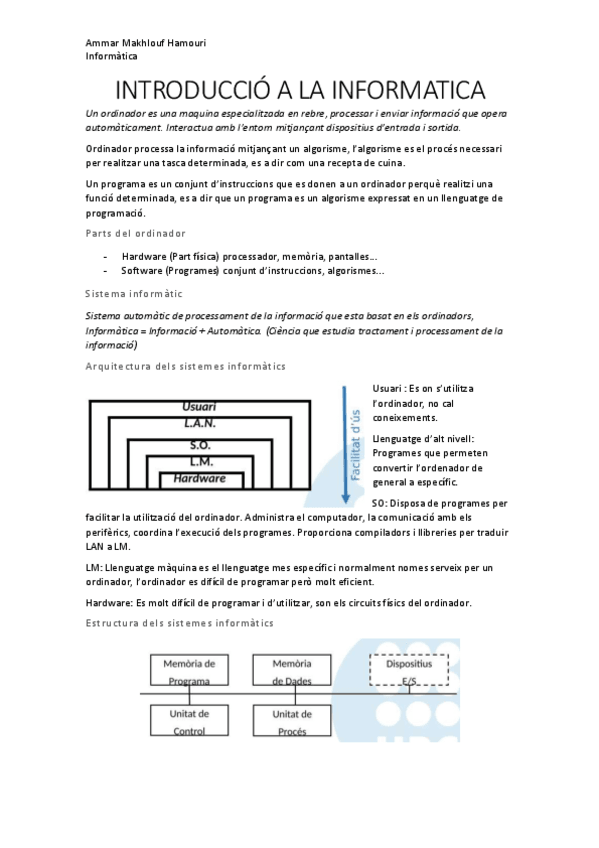 Ammar Makhlouf Hamouri
Informàtica

INTRODUCCIÓ A LA INFORMATICA

Un ordinador es una maquina especialitzada en rebre, processar i enviar informació que opera automàticament. Interactua amb l'entorn mitjançant dispositius d'entrada i sortida.

Ordinador processa la informació mitjançant un algorisme, l'algorisme es el procés necessari per realitzar una tasca determinada, es a dir com una recepta de cuina.

Un programa es un conjunt d'instruccions que es donen a un ordinador perquè realitzi una funció determinada, es a dir que un programa es un algorisme expressat en un llenguatge de programació.

Parts del ordinador

- Hardware (Part física) processador, memòria, pantalles...
- Software (Programes) conjunt d'instruccions, algorismes...

Sistema informàtic

Sistema automàtic de processament de la informació que esta basat en els ordinadors, Informàtica = Informació + Automàtica. (Ciència que estudia tractament i processament de la informació)

Arquitectura dels sistemes informàtics

Usuari
L.A.N.
S.O.
L.M.
Hardware

Facilitat d'ús

Usuari : Es on s'utilitza l'ordinador, no cal coneixements.

Llenguatge d'alt nivell: Programes que permeten convertir l'ordenador de general a específic.

SO: Disposa de programes per facilitar la utilització del ordinador. Administra el computador, la comunicació amb els perifèrics, coordina l'execució dels programes. Proporciona compiladors i llibreries per traduir LAN a LM.

LM: Llenguatge màquina es el llenguatge mes específic i normalment nomes serveix per un ordinador, l'ordinador es difícil de programar però molt eficient.

Hardware: Es molt difícil de programar i d'utilitzar, son els circuits físics del ordinador.

Estructura dels sistemes informàtics

Memòria de Programa
Memòria de Dades
Dispositius E/S
Unitat de Control
Unitat de Procés