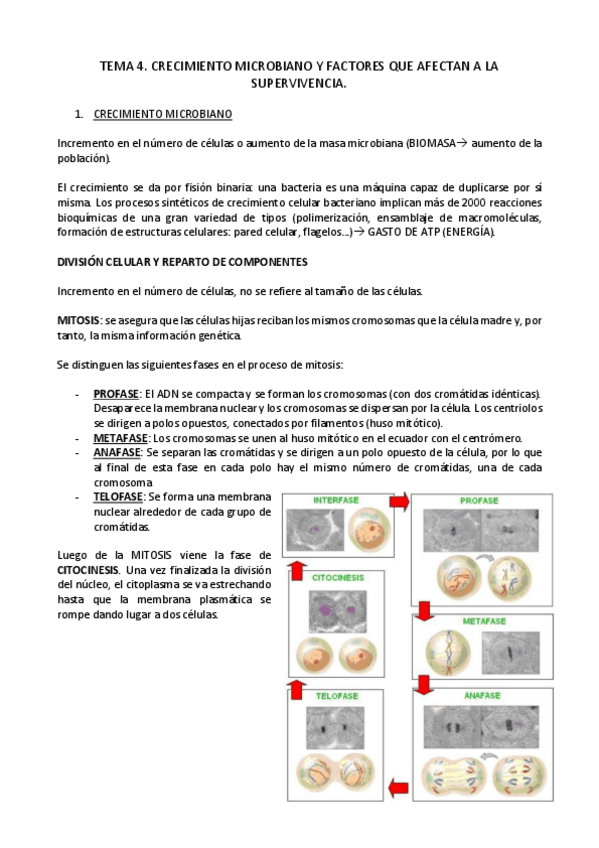 TEMA 4. CRECIMIENTO MICROBIANO Y FACTORES QUE AFECTAN A LA SUPERVIVENCIA.

1. CRECIMIENTO MICROBIANO

Incremento en el número de células o aumento de la masa microbiana (BIOMASA→ aumento de la población).

El crecimiento se da por fisión binaria: una bacteria es una máquina capaz de duplicarse por sí misma. Los procesos sintéticos de crecimiento celular bacteriano implican más de 2000 reacciones bioquímicas de una gran variedad de tipos (polimerización, ensamblaje de macromoléculas, formación de estructuras celulares: pared celular, flagelos...)→ GASTO DE ATP (ENERGÍA).

DIVISIÓN CELULAR Y REPARTO DE COMPONENTES

Incremento en el número de células, no se refiere al tamaño de las células.

MITOSIS: se asegura que las células hijas reciban los mismos cromosomas que la célula madre y, por tanto, la misma información genética.

Se distinguen las siguientes fases en el proceso de mitosis:

- PROFASE: El ADN se compacta y se forman los cromosomas (con dos cromátidas idénticas). Desaparece la membrana nuclear y los cromosomas se dispersan por la célula. Los centriolos se dirigen a polos opuestos, conectados por filamentos (huso mitótico).
- METAFASE: Los cromosomas se unen al huso mitótico en el ecuador con el centrómero.
- ANAFASE: Se separan las cromátidas y se dirigen a un polo opuesto de la célula, por lo que al final de esta fase en cada polo hay el mismo número de cromátidas, una de cada cromosoma.
- TELOFASE: Se forma una membrana nuclear alrededor de cada grupo de cromátidas.

Luego de la MITOSIS viene la fase de CITOCINESIS. Una vez finalizada la división del núcleo, el citoplasma se va estrechando hasta que la membrana plasmática se rompe dando lugar a dos células.

INTERFASE
PROFASE
CITOCINESIS
METAFASE
TELOFASE
ANAFASE