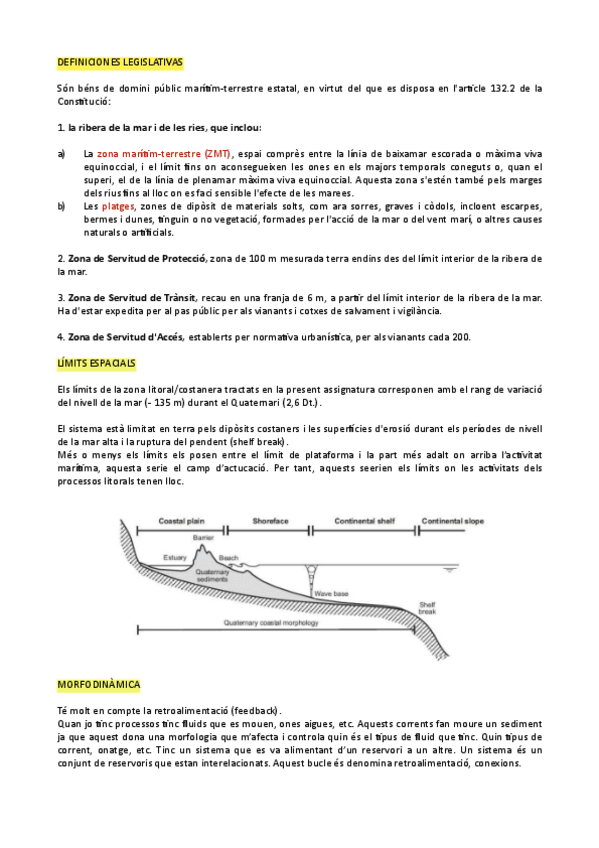 DEFINICIONES LEGISLATIVAS

Són béns de domini públic marítim-terrestre estatal, en virtut del que es disposa en l'article 132.2 de la Constitució:

1. la ribera de la mar i de les ries, que inclou:

a) La zona marítim-terrestre (ZMT), espai comprès entre la línia de baixamar escorada o màxima viva equinoccial, i el límit fins on aconsegueixen les ones en els majors temporals coneguts o, quan el superi, el de la línia de plenamar màxima viva equinoccial. Aquesta zona s'estén també pels marges dels rius fins al lloc on es faci sensible l'efecte de les marees.
b) Les platges, zones de dipòsit de materials solts, com ara sorres, graves i còdols, incloent escarpes, bermes i dunes, tinguin o no vegetació, formades per l'acció de la mar o del vent marí, o altres causes naturals o artificials.

2. Zona de Servitud de Protecció, zona de 100 m mesurada terra endins des del límit interior de la ribera de la mar.

3. Zona de Servitud de Trànsit, recau en una franja de 6 m, a partir del límit interior de la ribera de la mar. Ha d'estar expedita per al pas públic per als vianants i cotxes de salvament i vigilància.

4. Zona de Servitud d'Accés, establerts per normativa urbanística, per als vianants cada 200.

LÍMITS ESPACIALS

Els límits de la zona litoral/costanera tractats en la present assignatura corresponen amb el rang de variació del nivell de la mar (- 135 m) durant el Quaternari (2,6 Dt.).

El sistema està limitat en terra pels dipòsits costaners i les superfícies d'erosió durant els períodes de nivell de la mar alta i la ruptura del pendent (shelf break).
Més o menys els límits els posen entre el límit de plataforma i la part més adalt on arriba l'activitat marítima, aquesta serie el camp d'actuació. Per tant, aquests seerien els límits on les activitats dels processos litorals tenen lloc.

Coastal plain
Shoreface
Continental shelf
Continental slope
Barrier
Estuary
Beach
Quaternary sediments
Wave base
Shelf break
Quaternary coastal morphology

MORFODINÀMICA

Té molt en compte la retroalimentació (feedback).
Quan jo tinc processos tinc fluids que es mouen, ones aigues, etc. Aquests corrents fan moure un sediment ja que aquest dona una morfologia que m'afecta i controla quin és el tipus de fluid que tinc. Quin tipus de corrent, onatge, etc. Tinc un sistema que es va alimentant d'un reservori a un altre. Un sistema és un conjunt de reservoris que estan interelacionats. Aquest bucle és denomina retroalimentació, conexions.