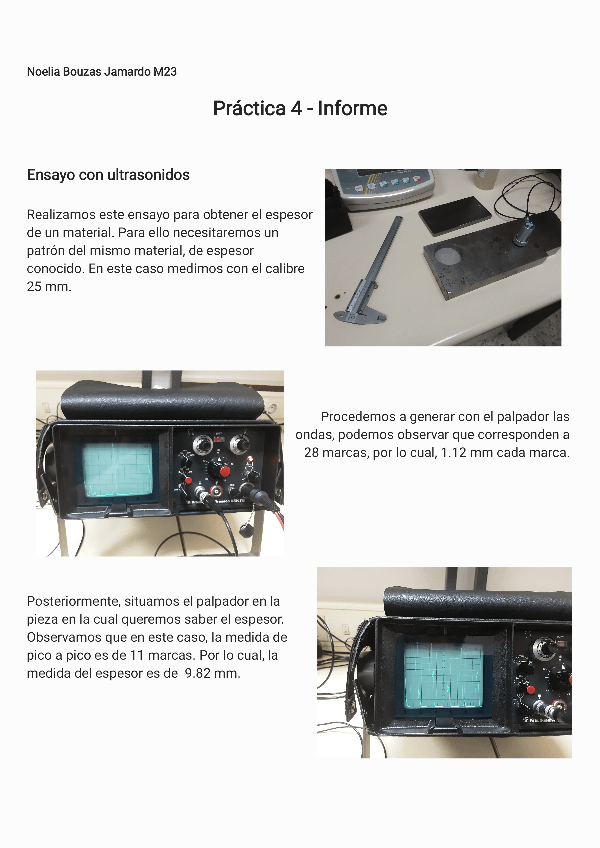 Noelia Bouzas Jamardo M23

Práctica 4 - Informe

Ensayo con ultrasonidos

Realizamos este ensayo para obtener el espesor de un material. Para ello necesitaremos un patrón del mismo material, de espesor conocido. En este caso medimos con el calibre 25 mm.

Procedemos a generar con el palpador las ondas, podemos observar que corresponden a 28 marcas, por lo cual, 1.12 mm cada marca.

Posteriormente, situamos el palpador en la pieza en la cual queremos saber el espesor. Observamos que en este caso, la medida de pico a pico es de 11 marcas. Por lo cual, la medida del espesor es de 9.82 mm.