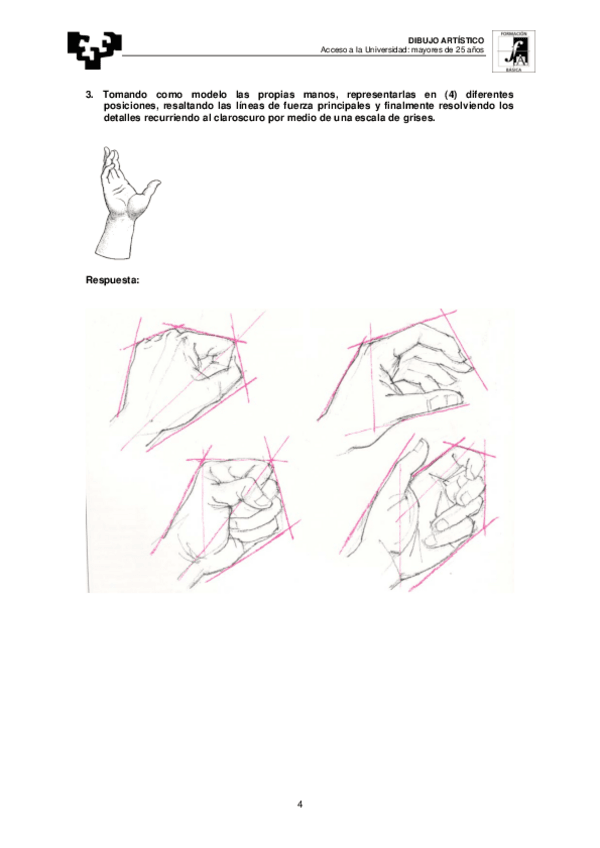 DIBUJO ARTÍSTICO
Acceso a la Universidad: mayores de 25 años

FORMACIÓN
BÁSICA

3. Tomando como modelo las propias manos, representarlas en (4) diferentes posiciones, resaltando las líneas de fuerza principales y finalmente resolviendo los detalles recurriendo al claroscuro por medio de una escala de grises.

Respuesta:

4