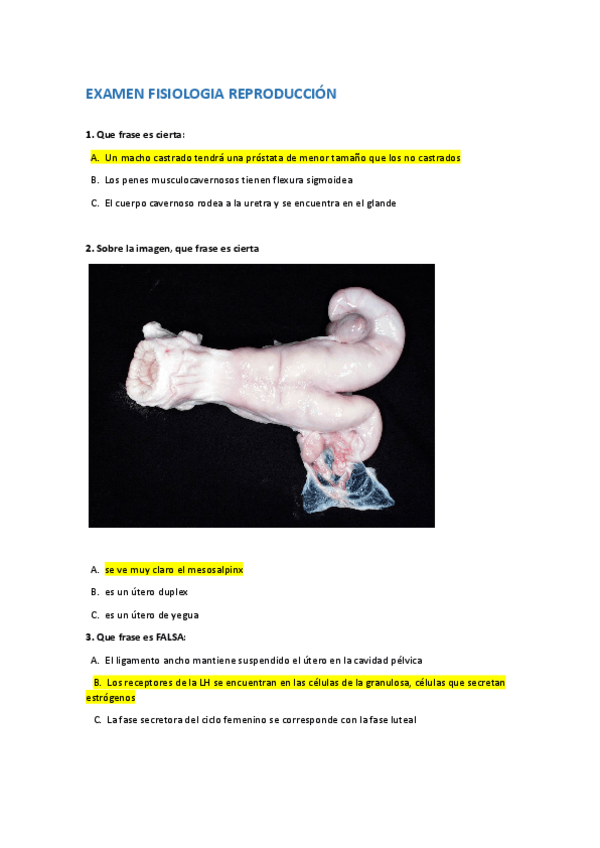 EXAMEN FISIOLOGIA REPRODUCCIÓN

1. Que frase es cierta:

A. Un macho castrado tendrá una próstata de menor tamaño que los no castrados

B. Los penes musculocavernosos tienen flexura sigmoidea

C. El cuerpo cavernoso rodea a la uretra y se encuentra en el glande

2. Sobre la imagen, que frase es cierta

A. se ve muy claro el mesosalpinx

B. es un útero duplex

C. es un útero de yegua

3. Que frase es FALSA:

A. El ligamento ancho mantiene suspendido el útero en la cavidad pélvica

B. Los receptores de la LH se encuentran en las células de la granulosa, células que secretan estrógenos

C. La fase secretora del ciclo femenino se corresponde con la fase luteal