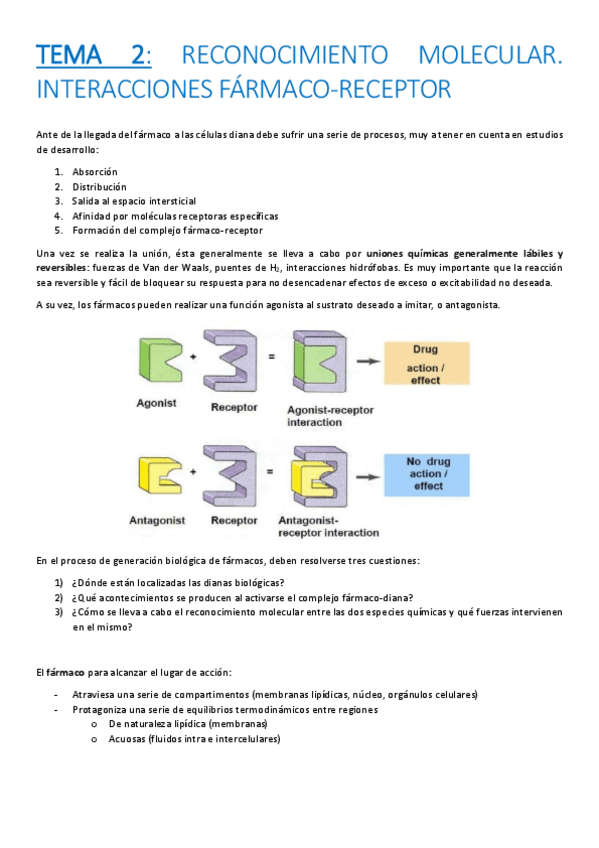 TEMA 2: RECONOCIMIENTO MOLECULAR. INTERACCIONES FÁRMACO-RECEPTOR

Ante de la llegada del fármaco a las células diana debe sufrir una serie de procesos, muy a tener en cuenta en estudios de desarrollo:

1. Absorción
2. Distribución
3. Salida al espacio intersticial
4. Afinidad por moléculas receptoras específicas
5. Formación del complejo fármaco-receptor

Una vez se realiza la unión, ésta generalmente se lleva a cabo por uniones químicas generalmente lábiles y reversibles: fuerzas de Van der Waals, puentes de $H_2$, interacciones hidrófobas. Es muy importante que la reacción sea reversible y fácil de bloquear su respuesta para no desencadenar efectos de exceso o excitabilidad no deseada.

A su vez, los fármacos pueden realizar una función agonista al sustrato deseado a imitar, o antagonista.

+ = Drug action / effect
Agonist Receptor Agonist-receptor interaction

+ = No drug action / effect
Antagonist Receptor Antagonist-receptor interaction

En el proceso de generación biológica de fármacos, deben resolverse tres cuestiones:

1) ¿Dónde están localizadas las dianas biológicas?
2) ¿Qué acontecimientos se producen al activarse el complejo fármaco-diana?
3) ¿Cómo se lleva a cabo el reconocimiento molecular entre las dos especies químicas y qué fuerzas intervienen en el mismo?

El fármaco para alcanzar el lugar de acción:

- Atraviesa una serie de compartimentos (membranas lipídicas, núcleo, orgánulos celulares)
- Protagoniza una serie de equilibrios termodinámicos entre regiones
  o De naturaleza lipídica (membranas)
  o Acuosas (fluidos intra e intercelulares)