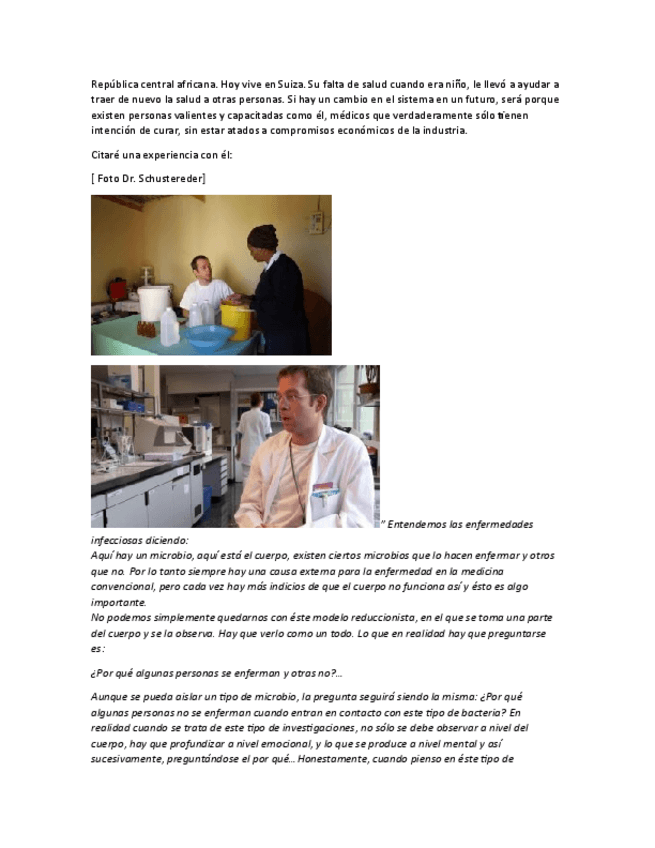 República central africana. Hoy vive en Suiza. Su falta de salud cuando era niño, le llevó a ayudar a traer de nuevo la salud a otras personas. Si hay un cambio en el sistema en un futuro, será porque existen personas valientes y capacitadas como él, médicos que verdaderamente sólo tienen intención de curar, sin estar atados a compromisos económicos de la industria.

Citaré una experiencia con él:

[ Foto Dr. Schustereder]

" Entendemos las enfermedades infecciosas diciendo:
Aquí hay un microbio, aquí está el cuerpo, existen ciertos microbios que lo hacen enfermar y otros que no. Por lo tanto siempre hay una causa externa para la enfermedad en la medicina convencional, pero cada vez hay más indicios de que el cuerpo no funciona así y ésto es algo importante.
No podemos simplemente quedarnos con éste modelo reduccionista, en el que se toma una parte del cuerpo y se la observa. Hay que verlo como un todo. Lo que en realidad hay que preguntarse es:

¿Por qué algunas personas se enferman y otras no?...

Aunque se pueda aislar un tipo de microbio, la pregunta seguirá siendo la misma: ¿Por qué algunas personas no se enferman cuando entran en contacto con este tipo de bacteria? En realidad cuando se trata de este tipo de investigaciones, no sólo se debe observar a nivel del cuerpo, hay que profundizar a nivel emocional, y lo que se produce a nivel mental y así sucesivamente, preguntándose el por qué... Honestamente, cuando pienso en éste tipo de